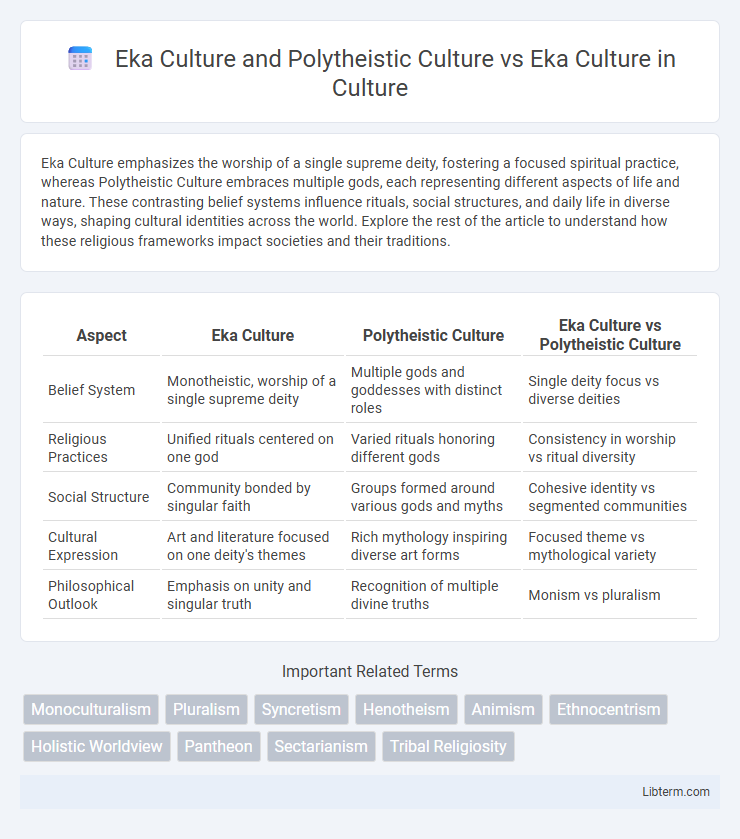 Eka Culture and Polytheistic Culture vs Eka Culture in Culture

Eka Culture emphasizes the worship of a single supreme deity, fostering a focused spiritual practice, whereas Polytheistic Culture embraces multiple gods, each representing different aspects of life and nature. These contrasting belief systems influence rituals, social structures, and daily life in diverse ways, shaping cultural identities across the world. Explore the rest of the article to understand how these religious frameworks impact societies and their traditions.

| Aspect | Eka Culture | Polytheistic Culture | Eka Culture vs Polytheistic Culture |
|---|---|---|---|
| Belief System | Monotheistic, worship of a single supreme deity | Multiple gods and goddesses with distinct roles | Single deity focus vs diverse deities |
| Religious Practices | Unified rituals centered on one god | Varied rituals honoring different gods | Consistency in worship vs ritual diversity |
| Social Structure | Community bonded by singular faith | Groups formed around various gods and myths | Cohesive identity vs segmented communities |
| Cultural Expression | Art and literature focused on one deity's themes | Rich mythology inspiring diverse art forms | Focused theme vs mythological variety |
| Philosophical Outlook | Emphasis on unity and singular truth | Recognition of multiple divine truths | Monism vs pluralism |

Important Related Terms

Monoculturalism Pluralism Syncretism Henotheism Animism Ethnocentrism Holistic Worldview Pantheon Sectarianism Tribal Religiosity

Libterm.com