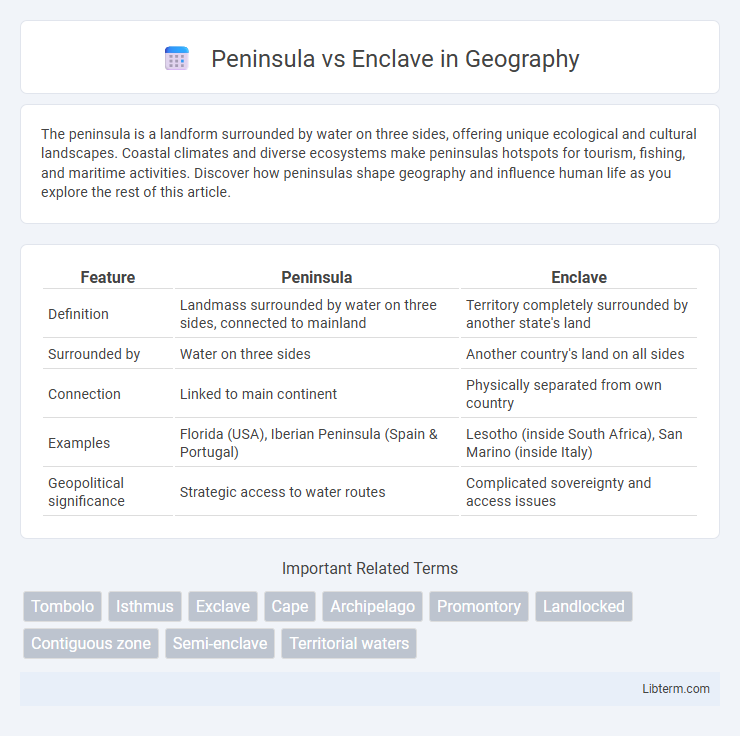 Peninsula vs Enclave in Geography

The peninsula is a landform surrounded by water on three sides, offering unique ecological and cultural landscapes. Coastal climates and diverse ecosystems make peninsulas hotspots for tourism, fishing, and maritime activities. Discover how peninsulas shape geography and influence human life as you explore the rest of this article.

| Feature | Peninsula | Enclave |
|---|---|---|
| Definition | Landmass surrounded by water on three sides, connected to mainland | Territory completely surrounded by another state's land |
| Surrounded by | Water on three sides | Another country's land on all sides |
| Connection | Linked to main continent | Physically separated from own country |
| Examples | Florida (USA), Iberian Peninsula (Spain & Portugal) | Lesotho (inside South Africa), San Marino (inside Italy) |
| Geopolitical significance | Strategic access to water routes | Complicated sovereignty and access issues |

Important Related Terms

Tombolo Isthmus Exclave Cape Archipelago Promontory Landlocked Contiguous zone Semi-enclave Territorial waters

Libterm.com