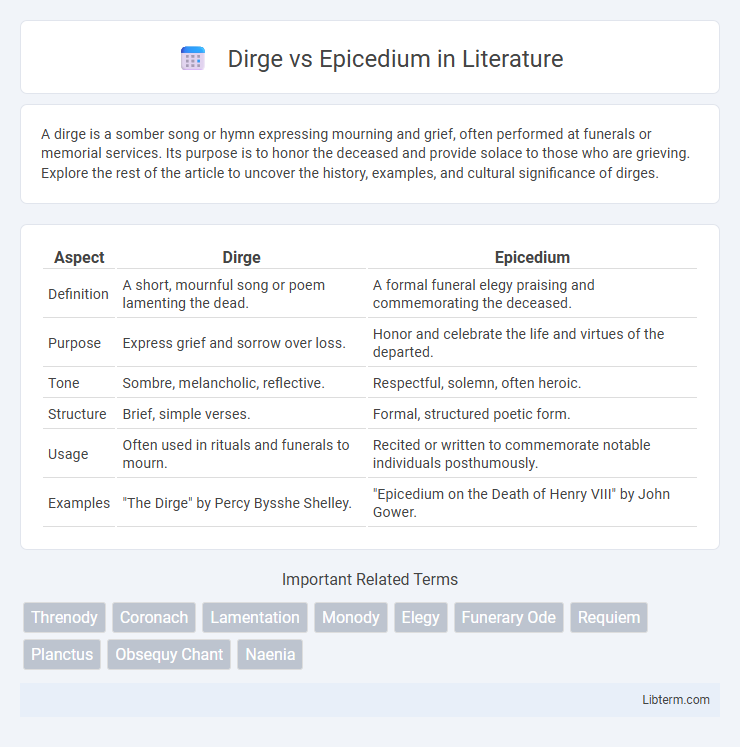 Dirge vs Epicedium in Literature

A dirge is a somber song or hymn expressing mourning and grief, often performed at funerals or memorial services. Its purpose is to honor the deceased and provide solace to those who are grieving. Explore the rest of the article to uncover the history, examples, and cultural significance of dirges.

| Aspect | Dirge | Epicedium |
|---|---|---|
| Definition | A short, mournful song or poem lamenting the dead. | A formal funeral elegy praising and commemorating the deceased. |
| Purpose | Express grief and sorrow over loss. | Honor and celebrate the life and virtues of the departed. |
| Tone | Sombre, melancholic, reflective. | Respectful, solemn, often heroic. |
| Structure | Brief, simple verses. | Formal, structured poetic form. |
| Usage | Often used in rituals and funerals to mourn. | Recited or written to commemorate notable individuals posthumously. |
| Examples | "The Dirge" by Percy Bysshe Shelley. | "Epicedium on the Death of Henry VIII" by John Gower. |

Important Related Terms

Threnody
Coronach
Lamentation
Monody
Elegy
Funerary Ode
Requiem
Planctus
Obsequy Chant
Naenia

Libterm.com