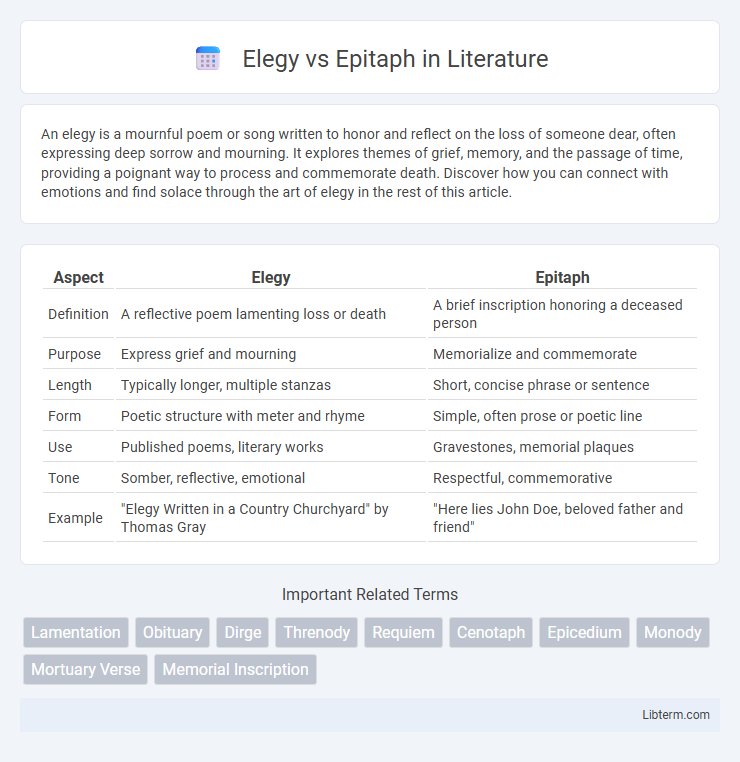 Elegy vs Epitaph in Literature

An elegy is a mournful poem or song written to honor and reflect on the loss of someone dear, often expressing deep sorrow and mourning. It explores themes of grief, memory, and the passage of time, providing a poignant way to process and commemorate death. Discover how you can connect with emotions and find solace through the art of elegy in the rest of this article.

| Aspect | Elegy | Epitaph |
|---|---|---|
| Definition | A reflective poem lamenting loss or death | A brief inscription honoring a deceased person |
| Purpose | Express grief and mourning | Memorialize and commemorate |
| Length | Typically longer, multiple stanzas | Short, concise phrase or sentence |
| Form | Poetic structure with meter and rhyme | Simple, often prose or poetic line |
| Use | Published poems, literary works | Gravestones, memorial plaques |
| Tone | Somber, reflective, emotional | Respectful, commemorative |
| Example | "Elegy Written in a Country Churchyard" by Thomas Gray | "Here lies John Doe, beloved father and friend" |

Important Related Terms

Lamentation Obituary Dirge Threnody Requiem Cenotaph Epicedium Monody Mortuary Verse Memorial Inscription

Libterm.com