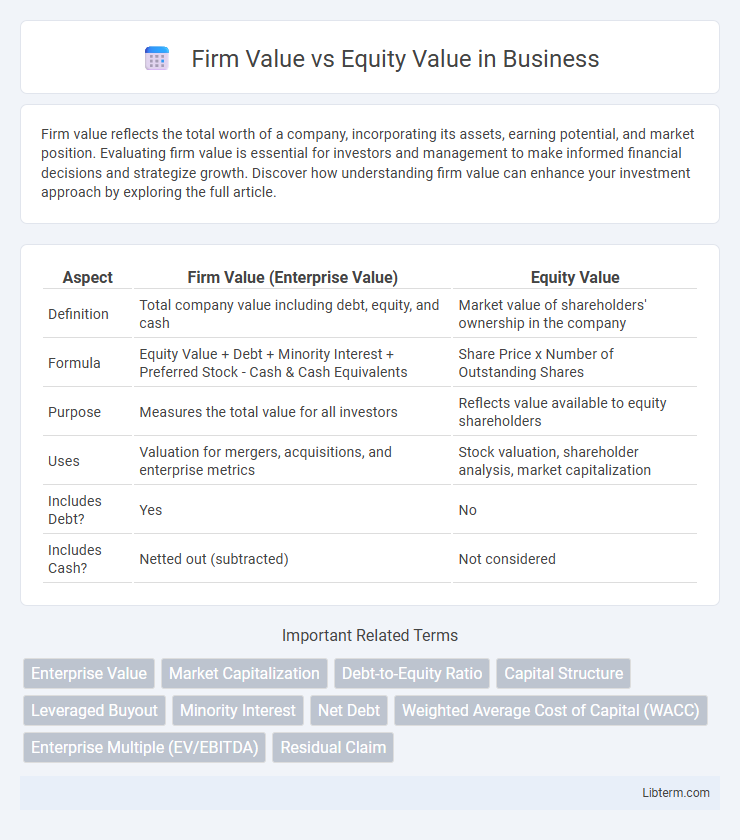 Firm Value vs Equity Value in Business

Firm value reflects the total worth of a company, incorporating its assets, earning potential, and market position. Evaluating firm value is essential for investors and management to make informed financial decisions and strategize growth. Discover how understanding firm value can enhance your investment approach by exploring the full article.

| Aspect | Firm Value (Enterprise Value) | Equity Value |
|---|---|---|
| Definition | Total company value including debt, equity, and cash | Market value of shareholders' ownership in the company |
| Formula | Equity Value + Debt + Minority Interest + Preferred Stock - Cash & Cash Equivalents | Share Price x Number of Outstanding Shares |
| Purpose | Measures the total value for all investors | Reflects value available to equity shareholders |
| Uses | Valuation for mergers, acquisitions, and enterprise metrics | Stock valuation, shareholder analysis, market capitalization |
| Includes Debt? | Yes | No |
| Includes Cash? | Netted out (subtracted) | Not considered |

Important Related Terms

Enterprise Value
Market Capitalization
Debt-to-Equity Ratio
Capital Structure
Leveraged Buyout
Minority Interest
Net Debt
Weighted Average Cost of Capital (WACC)
Enterprise Multiple (EV/EBITDA)
Residual Claim

Libterm.com