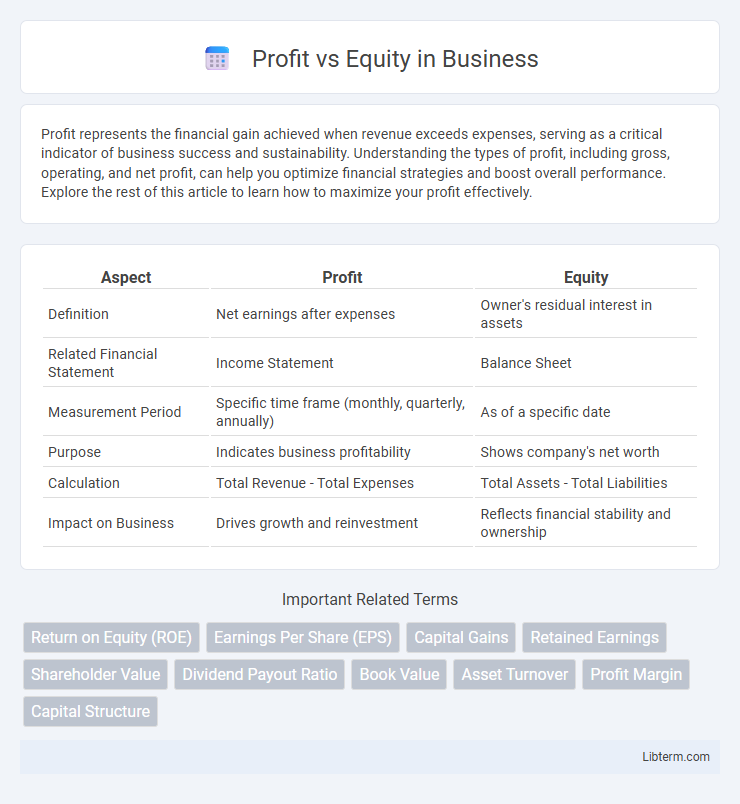 Profit vs Equity in Business

Profit represents the financial gain achieved when revenue exceeds expenses, serving as a critical indicator of business success and sustainability. Understanding the types of profit, including gross, operating, and net profit, can help you optimize financial strategies and boost overall performance. Explore the rest of this article to learn how to maximize your profit effectively.

| Aspect | Profit | Equity |
|---|---|---|
| Definition | Net earnings after expenses | Owner's residual interest in assets |
| Related Financial Statement | Income Statement | Balance Sheet |
| Measurement Period | Specific time frame (monthly, quarterly, annually) | As of a specific date |
| Purpose | Indicates business profitability | Shows company's net worth |
| Calculation | Total Revenue - Total Expenses | Total Assets - Total Liabilities |
| Impact on Business | Drives growth and reinvestment | Reflects financial stability and ownership |

Important Related Terms

Return on Equity (ROE)
Earnings Per Share (EPS)
Capital Gains
Retained Earnings
Shareholder Value
Dividend Payout Ratio
Book Value
Asset Turnover
Profit Margin
Capital Structure

Libterm.com