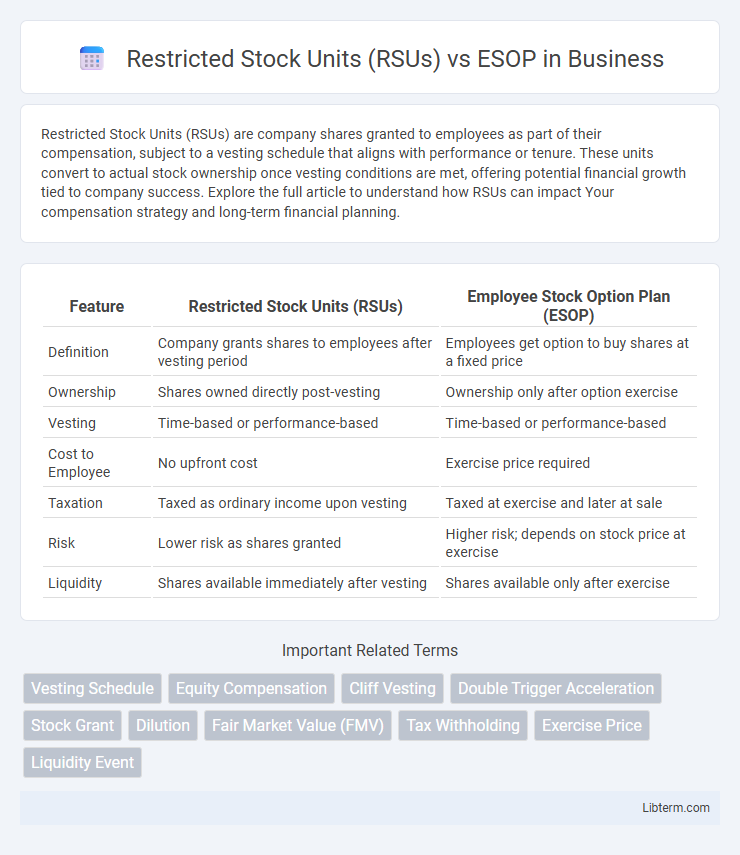 Restricted Stock Units (RSUs) vs ESOP in Business

Restricted Stock Units (RSUs) are company shares granted to employees as part of their compensation, subject to a vesting schedule that aligns with performance or tenure. These units convert to actual stock ownership once vesting conditions are met, offering potential financial growth tied to company success. Explore the full article to understand how RSUs can impact Your compensation strategy and long-term financial planning.

| Feature | Restricted Stock Units (RSUs) | Employee Stock Option Plan (ESOP) |
|---|---|---|
| Definition | Company grants shares to employees after vesting period | Employees get option to buy shares at a fixed price |
| Ownership | Shares owned directly post-vesting | Ownership only after option exercise |
| Vesting | Time-based or performance-based | Time-based or performance-based |
| Cost to Employee | No upfront cost | Exercise price required |
| Taxation | Taxed as ordinary income upon vesting | Taxed at exercise and later at sale |
| Risk | Lower risk as shares granted | Higher risk; depends on stock price at exercise |
| Liquidity | Shares available immediately after vesting | Shares available only after exercise |

Important Related Terms

Vesting Schedule
Equity Compensation
Cliff Vesting
Double Trigger Acceleration
Stock Grant
Dilution
Fair Market Value (FMV)
Tax Withholding
Exercise Price
Liquidity Event

Libterm.com