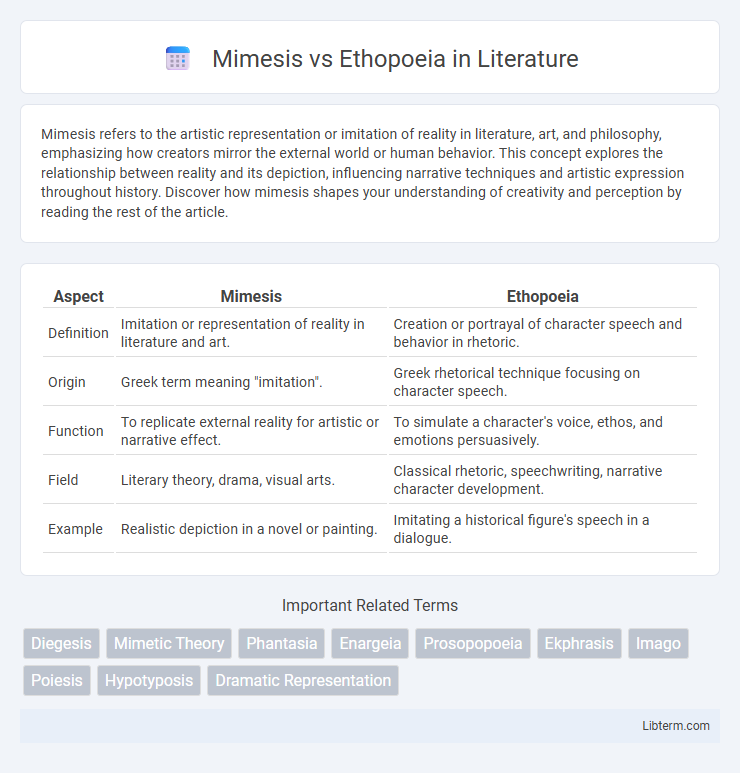 Mimesis vs Ethopoeia in Literature

Mimesis refers to the artistic representation or imitation of reality in literature, art, and philosophy, emphasizing how creators mirror the external world or human behavior. This concept explores the relationship between reality and its depiction, influencing narrative techniques and artistic expression throughout history. Discover how mimesis shapes your understanding of creativity and perception by reading the rest of the article.

| Aspect | Mimesis | Ethopoeia |
|---|---|---|
| Definition | Imitation or representation of reality in literature and art. | Creation or portrayal of character speech and behavior in rhetoric. |
| Origin | Greek term meaning "imitation". | Greek rhetorical technique focusing on character speech. |
| Function | To replicate external reality for artistic or narrative effect. | To simulate a character's voice, ethos, and emotions persuasively. |
| Field | Literary theory, drama, visual arts. | Classical rhetoric, speechwriting, narrative character development. |
| Example | Realistic depiction in a novel or painting. | Imitating a historical figure's speech in a dialogue. |

Important Related Terms

Diegesis Mimetic Theory Phantasia Enargeia Prosopopoeia Ekphrasis Imago Poiesis Hypotyposis Dramatic Representation

Libterm.com