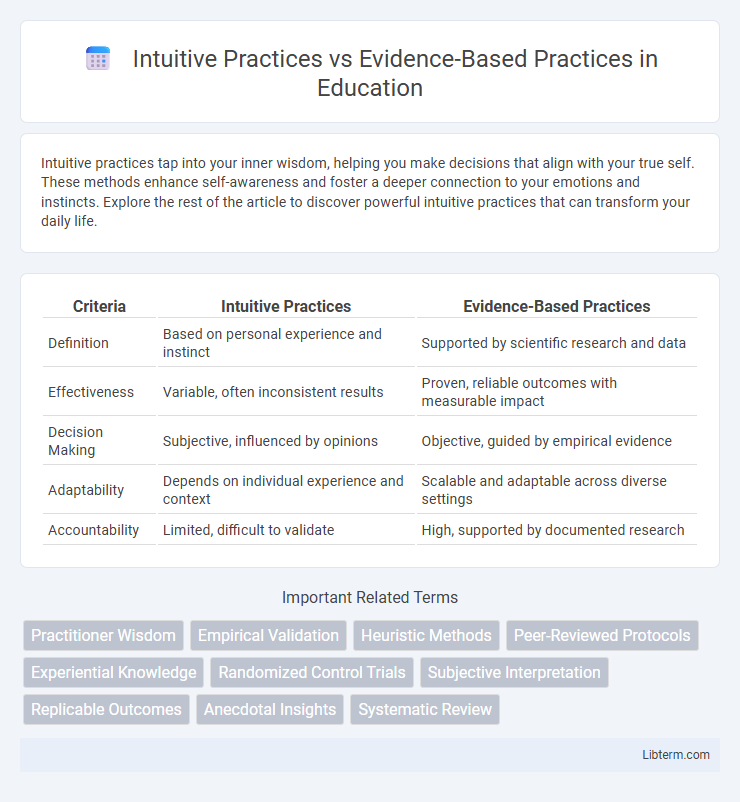 Intuitive Practices vs Evidence-Based Practices in Education

Intuitive practices tap into your inner wisdom, helping you make decisions that align with your true self. These methods enhance self-awareness and foster a deeper connection to your emotions and instincts. Explore the rest of the article to discover powerful intuitive practices that can transform your daily life.

| Criteria | Intuitive Practices | Evidence-Based Practices |
|---|---|---|
| Definition | Based on personal experience and instinct | Supported by scientific research and data |
| Effectiveness | Variable, often inconsistent results | Proven, reliable outcomes with measurable impact |
| Decision Making | Subjective, influenced by opinions | Objective, guided by empirical evidence |
| Adaptability | Depends on individual experience and context | Scalable and adaptable across diverse settings |
| Accountability | Limited, difficult to validate | High, supported by documented research |

Important Related Terms

Practitioner Wisdom
Empirical Validation
Heuristic Methods
Peer-Reviewed Protocols
Experiential Knowledge
Randomized Control Trials
Subjective Interpretation
Replicable Outcomes
Anecdotal Insights
Systematic Review

Libterm.com