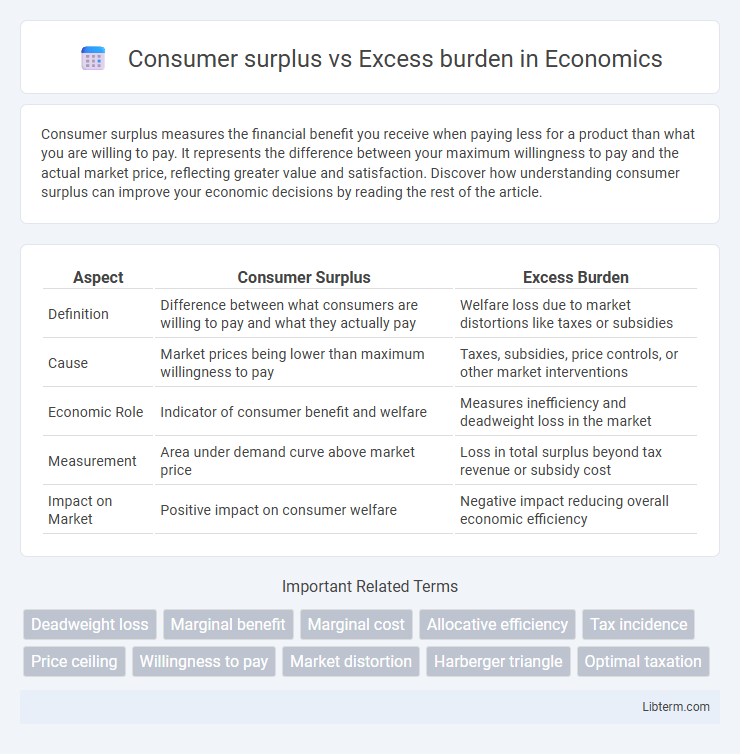 Consumer surplus vs Excess burden in Economics

Consumer surplus measures the financial benefit you receive when paying less for a product than what you are willing to pay. It represents the difference between your maximum willingness to pay and the actual market price, reflecting greater value and satisfaction. Discover how understanding consumer surplus can improve your economic decisions by reading the rest of the article.

| Aspect | Consumer Surplus | Excess Burden |
|---|---|---|
| Definition | Difference between what consumers are willing to pay and what they actually pay | Welfare loss due to market distortions like taxes or subsidies |
| Cause | Market prices being lower than maximum willingness to pay | Taxes, subsidies, price controls, or other market interventions |
| Economic Role | Indicator of consumer benefit and welfare | Measures inefficiency and deadweight loss in the market |
| Measurement | Area under demand curve above market price | Loss in total surplus beyond tax revenue or subsidy cost |
| Impact on Market | Positive impact on consumer welfare | Negative impact reducing overall economic efficiency |

Important Related Terms

Deadweight loss
Marginal benefit
Marginal cost
Allocative efficiency
Tax incidence
Price ceiling
Willingness to pay
Market distortion
Harberger triangle
Optimal taxation

Libterm.com