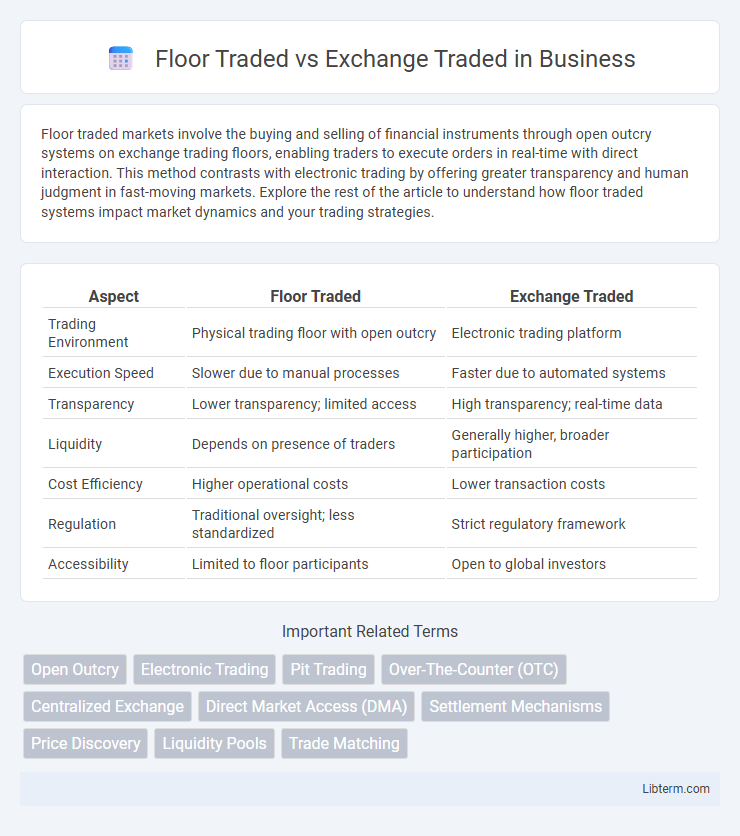 Floor Traded vs Exchange Traded in Business

Floor traded markets involve the buying and selling of financial instruments through open outcry systems on exchange trading floors, enabling traders to execute orders in real-time with direct interaction. This method contrasts with electronic trading by offering greater transparency and human judgment in fast-moving markets. Explore the rest of the article to understand how floor traded systems impact market dynamics and your trading strategies.

| Aspect | Floor Traded | Exchange Traded |
|---|---|---|
| Trading Environment | Physical trading floor with open outcry | Electronic trading platform |
| Execution Speed | Slower due to manual processes | Faster due to automated systems |
| Transparency | Lower transparency; limited access | High transparency; real-time data |
| Liquidity | Depends on presence of traders | Generally higher, broader participation |
| Cost Efficiency | Higher operational costs | Lower transaction costs |
| Regulation | Traditional oversight; less standardized | Strict regulatory framework |
| Accessibility | Limited to floor participants | Open to global investors |

Important Related Terms

Open Outcry
Electronic Trading
Pit Trading
Over-The-Counter (OTC)
Centralized Exchange
Direct Market Access (DMA)
Settlement Mechanisms
Price Discovery
Liquidity Pools
Trade Matching

Libterm.com