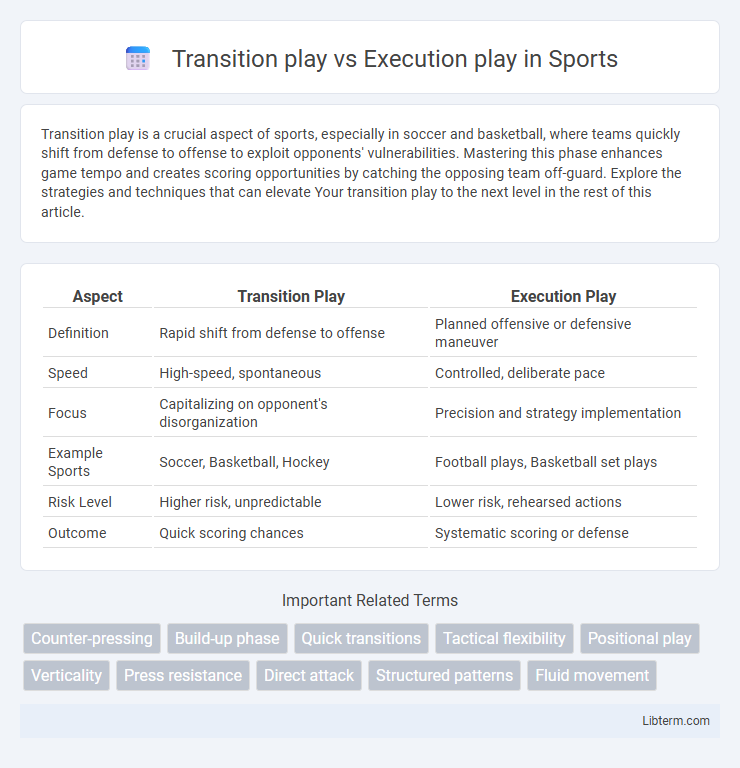 Transition play vs Execution play in Sports

Transition play is a crucial aspect of sports, especially in soccer and basketball, where teams quickly shift from defense to offense to exploit opponents' vulnerabilities. Mastering this phase enhances game tempo and creates scoring opportunities by catching the opposing team off-guard. Explore the strategies and techniques that can elevate Your transition play to the next level in the rest of this article.

| Aspect | Transition Play | Execution Play |
|---|---|---|
| Definition | Rapid shift from defense to offense | Planned offensive or defensive maneuver |
| Speed | High-speed, spontaneous | Controlled, deliberate pace |
| Focus | Capitalizing on opponent's disorganization | Precision and strategy implementation |
| Example Sports | Soccer, Basketball, Hockey | Football plays, Basketball set plays |
| Risk Level | Higher risk, unpredictable | Lower risk, rehearsed actions |
| Outcome | Quick scoring chances | Systematic scoring or defense |

Important Related Terms

Counter-pressing
Build-up phase
Quick transitions
Tactical flexibility
Positional play
Verticality
Press resistance
Direct attack
Structured patterns
Fluid movement

Libterm.com