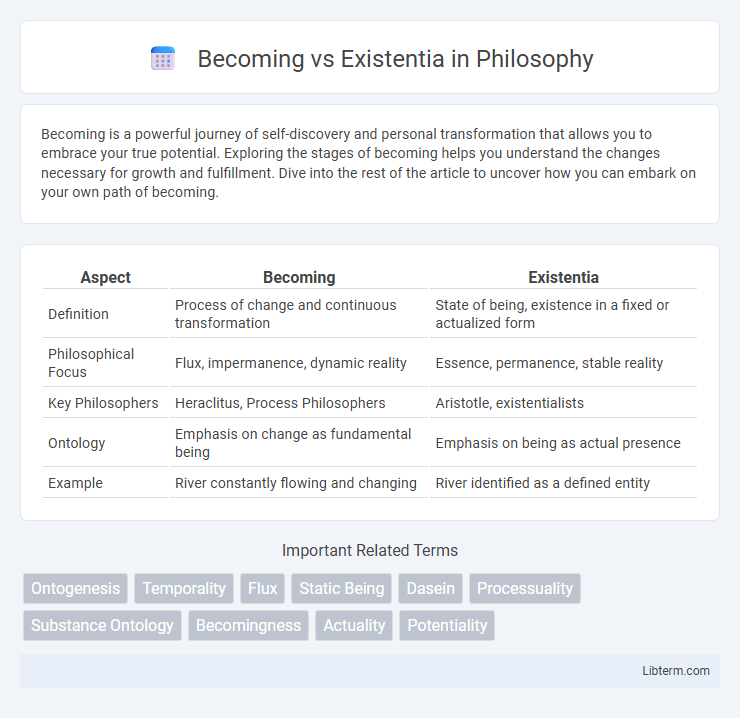 Becoming vs Existentia in Philosophy

Becoming is a powerful journey of self-discovery and personal transformation that allows you to embrace your true potential. Exploring the stages of becoming helps you understand the changes necessary for growth and fulfillment. Dive into the rest of the article to uncover how you can embark on your own path of becoming.

| Aspect | Becoming | Existentia |
|---|---|---|
| Definition | Process of change and continuous transformation | State of being, existence in a fixed or actualized form |
| Philosophical Focus | Flux, impermanence, dynamic reality | Essence, permanence, stable reality |
| Key Philosophers | Heraclitus, Process Philosophers | Aristotle, existentialists |
| Ontology | Emphasis on change as fundamental being | Emphasis on being as actual presence |
| Example | River constantly flowing and changing | River identified as a defined entity |

Important Related Terms

Ontogenesis Temporality Flux Static Being Dasein Processuality Substance Ontology Becomingness Actuality Potentiality

Libterm.com