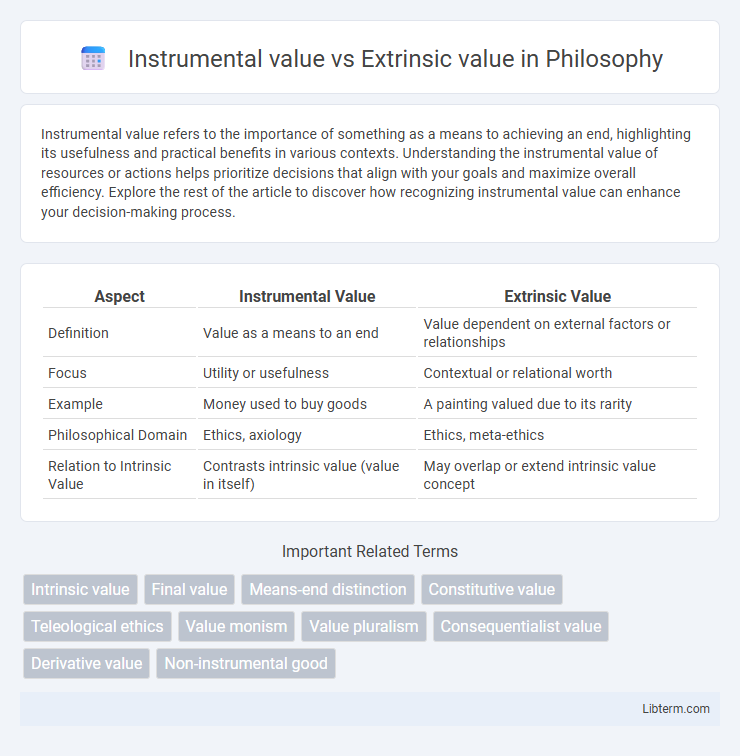 Instrumental value vs Extrinsic value in Philosophy

Instrumental value refers to the importance of something as a means to achieving an end, highlighting its usefulness and practical benefits in various contexts. Understanding the instrumental value of resources or actions helps prioritize decisions that align with your goals and maximize overall efficiency. Explore the rest of the article to discover how recognizing instrumental value can enhance your decision-making process.

| Aspect | Instrumental Value | Extrinsic Value |
|---|---|---|
| Definition | Value as a means to an end | Value dependent on external factors or relationships |
| Focus | Utility or usefulness | Contextual or relational worth |
| Example | Money used to buy goods | A painting valued due to its rarity |
| Philosophical Domain | Ethics, axiology | Ethics, meta-ethics |
| Relation to Intrinsic Value | Contrasts intrinsic value (value in itself) | May overlap or extend intrinsic value concept |

Important Related Terms

Intrinsic value
Final value
Means-end distinction
Constitutive value
Teleological ethics
Value monism
Value pluralism
Consequentialist value
Derivative value
Non-instrumental good

Libterm.com