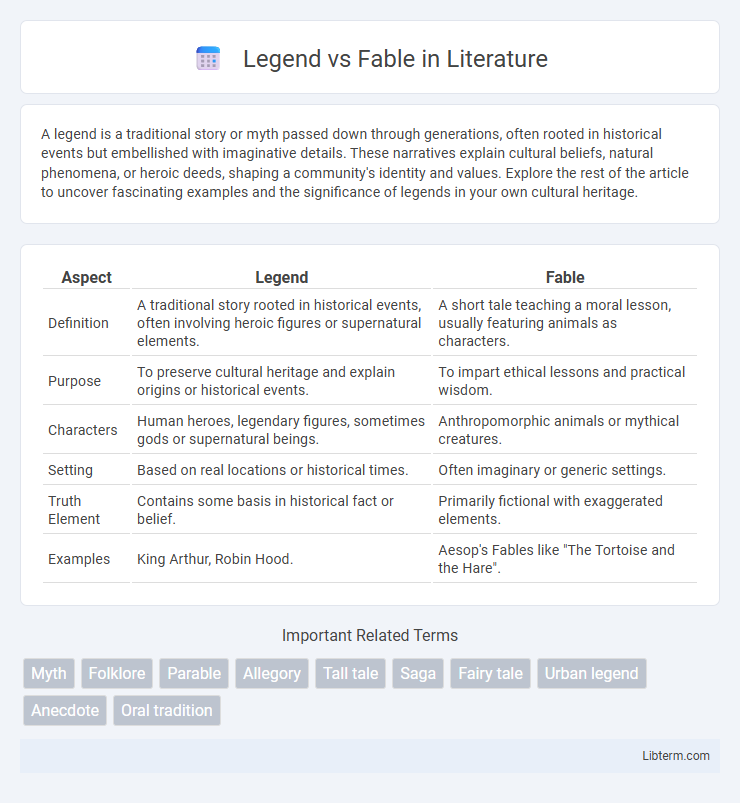 Legend vs Fable in Literature

A legend is a traditional story or myth passed down through generations, often rooted in historical events but embellished with imaginative details. These narratives explain cultural beliefs, natural phenomena, or heroic deeds, shaping a community's identity and values. Explore the rest of the article to uncover fascinating examples and the significance of legends in your own cultural heritage.

| Aspect | Legend | Fable |
|---|---|---|
| Definition | A traditional story rooted in historical events, often involving heroic figures or supernatural elements. | A short tale teaching a moral lesson, usually featuring animals as characters. |
| Purpose | To preserve cultural heritage and explain origins or historical events. | To impart ethical lessons and practical wisdom. |
| Characters | Human heroes, legendary figures, sometimes gods or supernatural beings. | Anthropomorphic animals or mythical creatures. |
| Setting | Based on real locations or historical times. | Often imaginary or generic settings. |
| Truth Element | Contains some basis in historical fact or belief. | Primarily fictional with exaggerated elements. |
| Examples | King Arthur, Robin Hood. | Aesop's Fables like "The Tortoise and the Hare". |

Important Related Terms

Myth Folklore Parable Allegory Tall tale Saga Fairy tale Urban legend Anecdote Oral tradition

Libterm.com