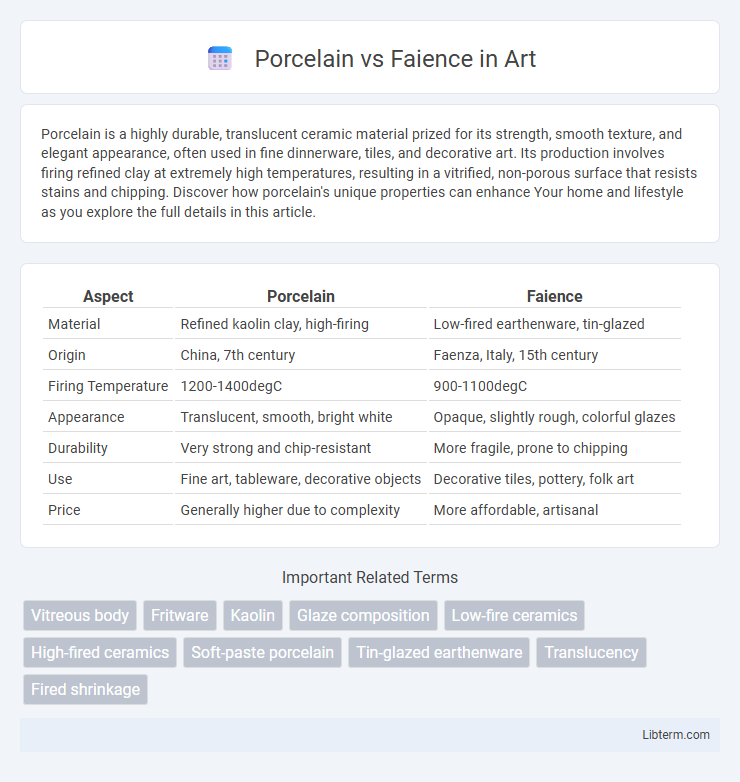 Porcelain vs Faience in Art

Porcelain is a highly durable, translucent ceramic material prized for its strength, smooth texture, and elegant appearance, often used in fine dinnerware, tiles, and decorative art. Its production involves firing refined clay at extremely high temperatures, resulting in a vitrified, non-porous surface that resists stains and chipping. Discover how porcelain's unique properties can enhance Your home and lifestyle as you explore the full details in this article.

| Aspect | Porcelain | Faience |
|---|---|---|
| Material | Refined kaolin clay, high-firing | Low-fired earthenware, tin-glazed |
| Origin | China, 7th century | Faenza, Italy, 15th century |
| Firing Temperature | 1200-1400degC | 900-1100degC |
| Appearance | Translucent, smooth, bright white | Opaque, slightly rough, colorful glazes |
| Durability | Very strong and chip-resistant | More fragile, prone to chipping |
| Use | Fine art, tableware, decorative objects | Decorative tiles, pottery, folk art |
| Price | Generally higher due to complexity | More affordable, artisanal |

Important Related Terms

Vitreous body
Fritware
Kaolin
Glaze composition
Low-fire ceramics
High-fired ceramics
Soft-paste porcelain
Tin-glazed earthenware
Translucency
Fired shrinkage

Libterm.com