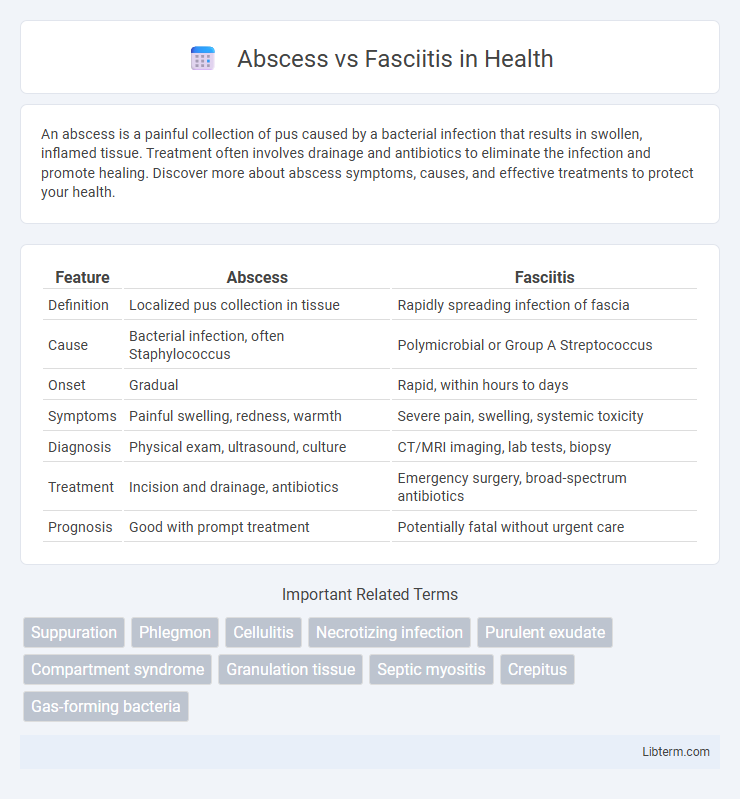 Abscess vs Fasciitis in Health

An abscess is a painful collection of pus caused by a bacterial infection that results in swollen, inflamed tissue. Treatment often involves drainage and antibiotics to eliminate the infection and promote healing. Discover more about abscess symptoms, causes, and effective treatments to protect your health.

| Feature | Abscess | Fasciitis |
|---|---|---|
| Definition | Localized pus collection in tissue | Rapidly spreading infection of fascia |
| Cause | Bacterial infection, often Staphylococcus | Polymicrobial or Group A Streptococcus |
| Onset | Gradual | Rapid, within hours to days |
| Symptoms | Painful swelling, redness, warmth | Severe pain, swelling, systemic toxicity |
| Diagnosis | Physical exam, ultrasound, culture | CT/MRI imaging, lab tests, biopsy |
| Treatment | Incision and drainage, antibiotics | Emergency surgery, broad-spectrum antibiotics |
| Prognosis | Good with prompt treatment | Potentially fatal without urgent care |

Important Related Terms

Suppuration
Phlegmon
Cellulitis
Necrotizing infection
Purulent exudate
Compartment syndrome
Granulation tissue
Septic myositis
Crepitus
Gas-forming bacteria

Libterm.com