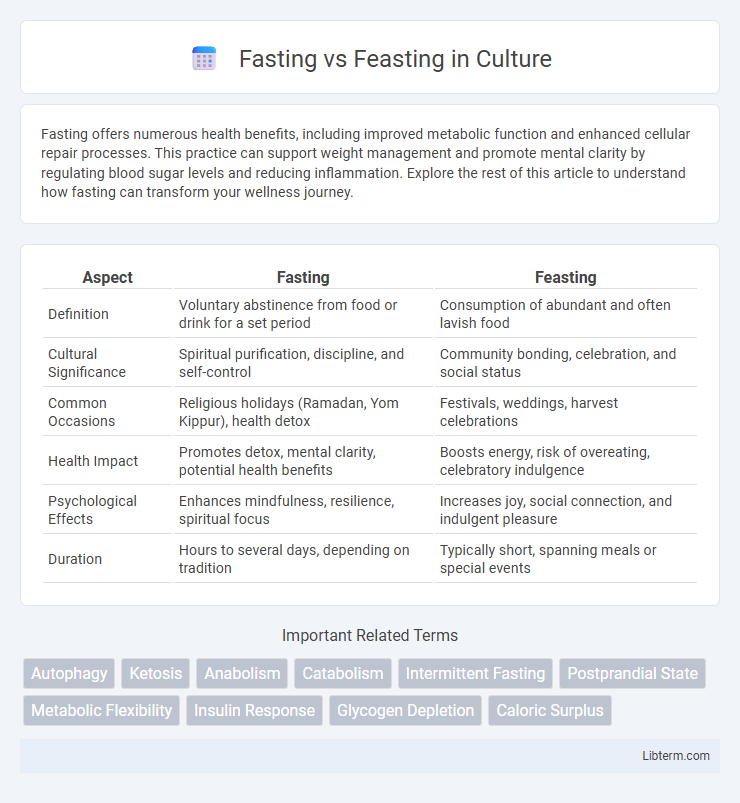 Fasting vs Feasting in Culture

Fasting offers numerous health benefits, including improved metabolic function and enhanced cellular repair processes. This practice can support weight management and promote mental clarity by regulating blood sugar levels and reducing inflammation. Explore the rest of this article to understand how fasting can transform your wellness journey.

| Aspect | Fasting | Feasting |
|---|---|---|
| Definition | Voluntary abstinence from food or drink for a set period | Consumption of abundant and often lavish food |
| Cultural Significance | Spiritual purification, discipline, and self-control | Community bonding, celebration, and social status |
| Common Occasions | Religious holidays (Ramadan, Yom Kippur), health detox | Festivals, weddings, harvest celebrations |
| Health Impact | Promotes detox, mental clarity, potential health benefits | Boosts energy, risk of overeating, celebratory indulgence |
| Psychological Effects | Enhances mindfulness, resilience, spiritual focus | Increases joy, social connection, and indulgent pleasure |
| Duration | Hours to several days, depending on tradition | Typically short, spanning meals or special events |

Important Related Terms

Autophagy Ketosis Anabolism Catabolism Intermittent Fasting Postprandial State Metabolic Flexibility Insulin Response Glycogen Depletion Caloric Surplus

Libterm.com