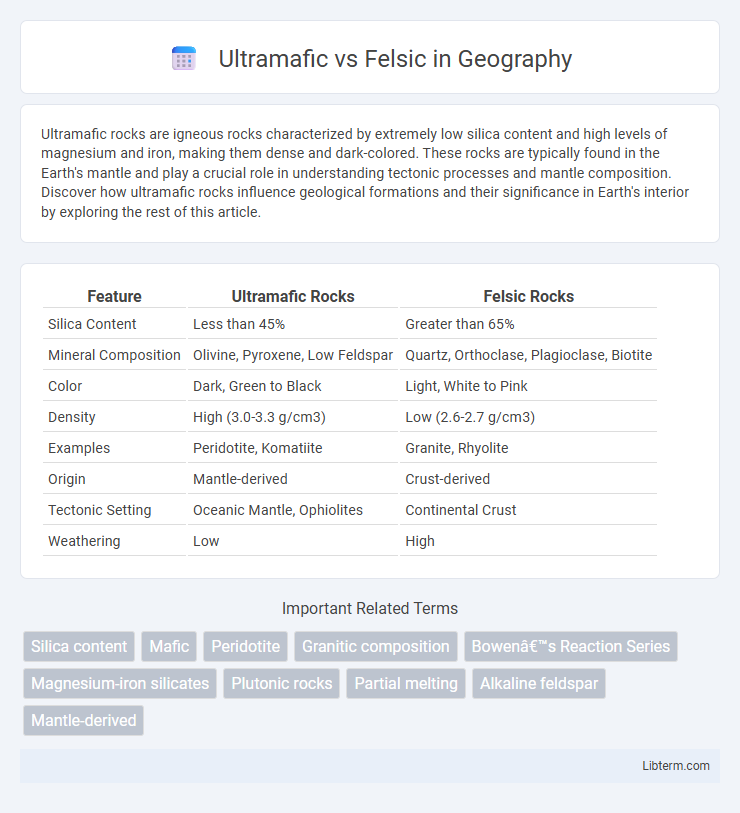 Ultramafic vs Felsic in Geography

Ultramafic rocks are igneous rocks characterized by extremely low silica content and high levels of magnesium and iron, making them dense and dark-colored. These rocks are typically found in the Earth's mantle and play a crucial role in understanding tectonic processes and mantle composition. Discover how ultramafic rocks influence geological formations and their significance in Earth's interior by exploring the rest of this article.

| Feature | Ultramafic Rocks | Felsic Rocks |
|---|---|---|
| Silica Content | Less than 45% | Greater than 65% |
| Mineral Composition | Olivine, Pyroxene, Low Feldspar | Quartz, Orthoclase, Plagioclase, Biotite |
| Color | Dark, Green to Black | Light, White to Pink |
| Density | High (3.0-3.3 g/cm3) | Low (2.6-2.7 g/cm3) |
| Examples | Peridotite, Komatiite | Granite, Rhyolite |
| Origin | Mantle-derived | Crust-derived |
| Tectonic Setting | Oceanic Mantle, Ophiolites | Continental Crust |
| Weathering | Low | High |

Important Related Terms

Silica content
Mafic
Peridotite
Granitic composition
Bowenâ€™s Reaction Series
Magnesium-iron silicates
Plutonic rocks
Partial melting
Alkaline feldspar
Mantle-derived

Libterm.com