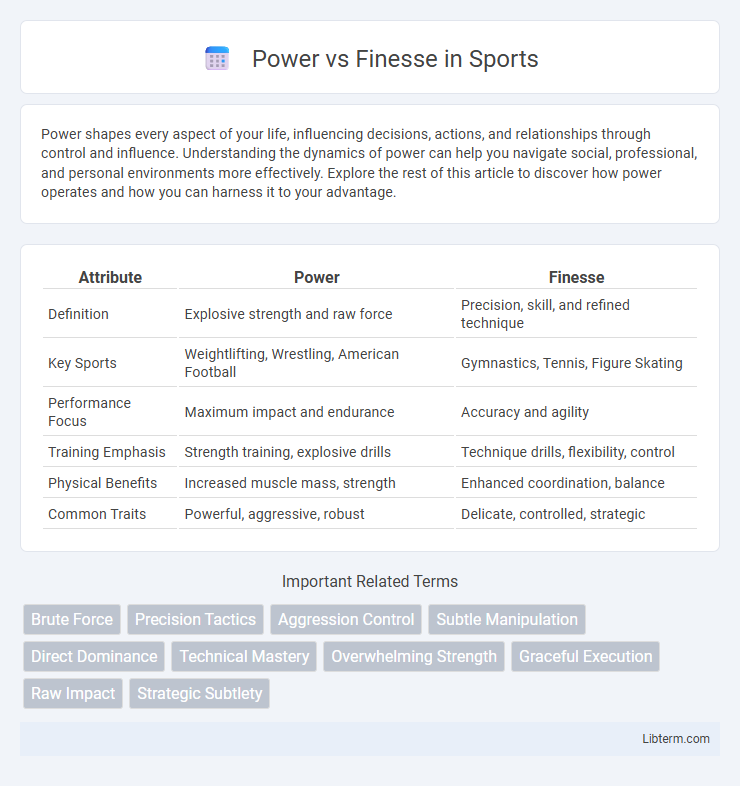 Power vs Finesse in Sports

Power shapes every aspect of your life, influencing decisions, actions, and relationships through control and influence. Understanding the dynamics of power can help you navigate social, professional, and personal environments more effectively. Explore the rest of this article to discover how power operates and how you can harness it to your advantage.

| Attribute | Power | Finesse |
|---|---|---|
| Definition | Explosive strength and raw force | Precision, skill, and refined technique |
| Key Sports | Weightlifting, Wrestling, American Football | Gymnastics, Tennis, Figure Skating |
| Performance Focus | Maximum impact and endurance | Accuracy and agility |
| Training Emphasis | Strength training, explosive drills | Technique drills, flexibility, control |
| Physical Benefits | Increased muscle mass, strength | Enhanced coordination, balance |
| Common Traits | Powerful, aggressive, robust | Delicate, controlled, strategic |

Important Related Terms

Brute Force
Precision Tactics
Aggression Control
Subtle Manipulation
Direct Dominance
Technical Mastery
Overwhelming Strength
Graceful Execution
Raw Impact
Strategic Subtlety

Libterm.com