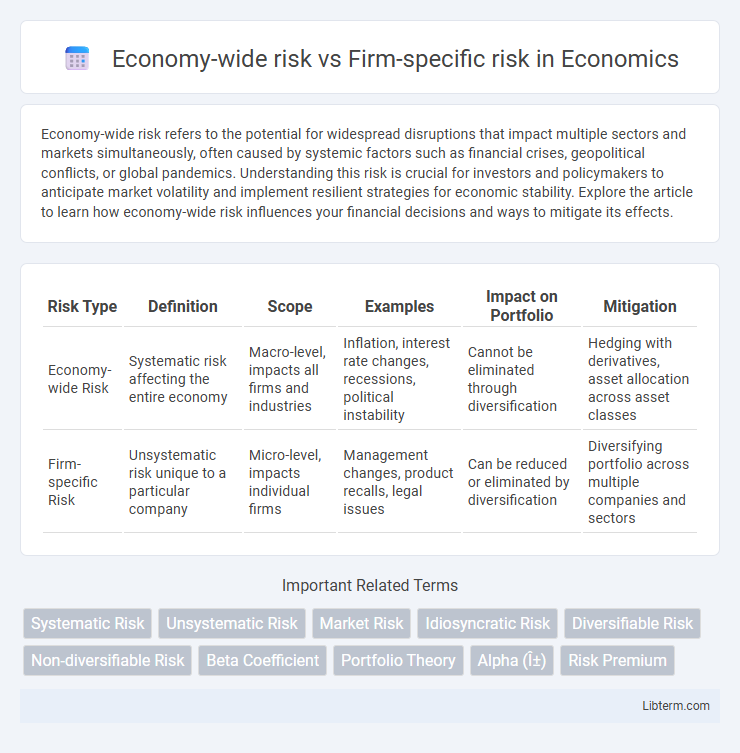 Economy-wide risk vs Firm-specific risk in Economics

Economy-wide risk refers to the potential for widespread disruptions that impact multiple sectors and markets simultaneously, often caused by systemic factors such as financial crises, geopolitical conflicts, or global pandemics. Understanding this risk is crucial for investors and policymakers to anticipate market volatility and implement resilient strategies for economic stability. Explore the article to learn how economy-wide risk influences your financial decisions and ways to mitigate its effects.

| Risk Type | Definition | Scope | Examples | Impact on Portfolio | Mitigation |
|---|---|---|---|---|---|
| Economy-wide Risk | Systematic risk affecting the entire economy | Macro-level, impacts all firms and industries | Inflation, interest rate changes, recessions, political instability | Cannot be eliminated through diversification | Hedging with derivatives, asset allocation across asset classes |
| Firm-specific Risk | Unsystematic risk unique to a particular company | Micro-level, impacts individual firms | Management changes, product recalls, legal issues | Can be reduced or eliminated by diversification | Diversifying portfolio across multiple companies and sectors |

Important Related Terms

Systematic Risk
Unsystematic Risk
Market Risk
Idiosyncratic Risk
Diversifiable Risk
Non-diversifiable Risk
Beta Coefficient
Portfolio Theory
Alpha (Î±)
Risk Premium

Libterm.com