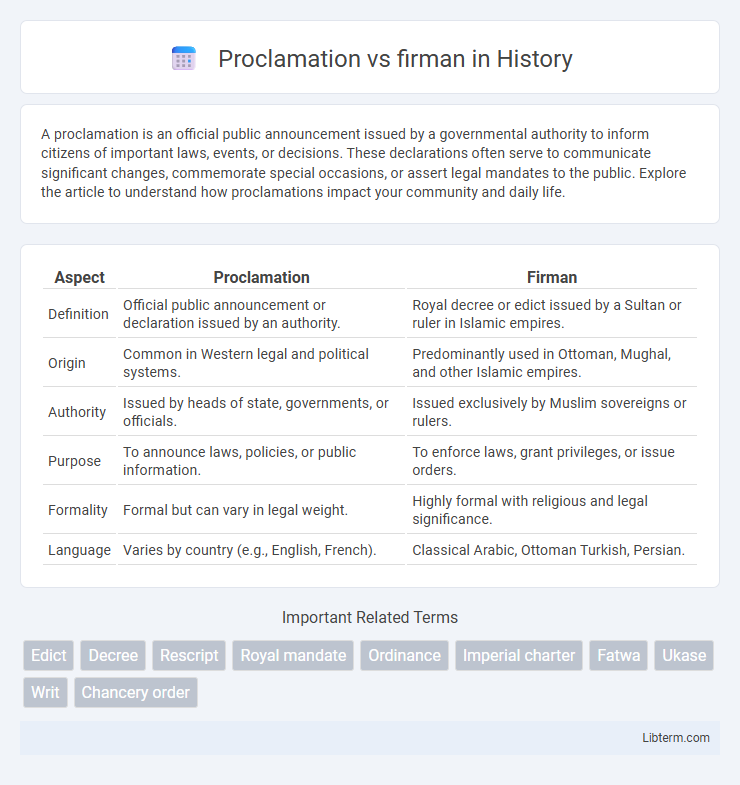 Proclamation vs firman in History

A proclamation is an official public announcement issued by a governmental authority to inform citizens of important laws, events, or decisions. These declarations often serve to communicate significant changes, commemorate special occasions, or assert legal mandates to the public. Explore the article to understand how proclamations impact your community and daily life.

| Aspect | Proclamation | Firman |
|---|---|---|
| Definition | Official public announcement or declaration issued by an authority. | Royal decree or edict issued by a Sultan or ruler in Islamic empires. |
| Origin | Common in Western legal and political systems. | Predominantly used in Ottoman, Mughal, and other Islamic empires. |
| Authority | Issued by heads of state, governments, or officials. | Issued exclusively by Muslim sovereigns or rulers. |
| Purpose | To announce laws, policies, or public information. | To enforce laws, grant privileges, or issue orders. |
| Formality | Formal but can vary in legal weight. | Highly formal with religious and legal significance. |
| Language | Varies by country (e.g., English, French). | Classical Arabic, Ottoman Turkish, Persian. |

Important Related Terms

Edict Decree Rescript Royal mandate Ordinance Imperial charter Fatwa Ukase Writ Chancery order

Libterm.com