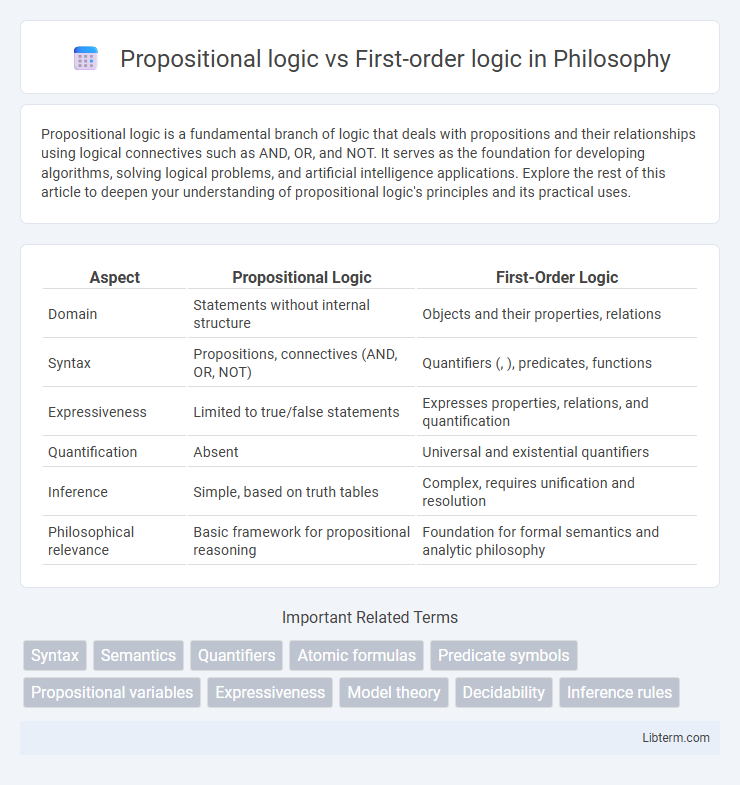 Propositional logic vs First-order logic in Philosophy

Propositional logic is a fundamental branch of logic that deals with propositions and their relationships using logical connectives such as AND, OR, and NOT. It serves as the foundation for developing algorithms, solving logical problems, and artificial intelligence applications. Explore the rest of this article to deepen your understanding of propositional logic's principles and its practical uses.

| Aspect | Propositional Logic | First-Order Logic |
|---|---|---|
| Domain | Statements without internal structure | Objects and their properties, relations |
| Syntax | Propositions, connectives (AND, OR, NOT) | Quantifiers (, ), predicates, functions |
| Expressiveness | Limited to true/false statements | Expresses properties, relations, and quantification |
| Quantification | Absent | Universal and existential quantifiers |
| Inference | Simple, based on truth tables | Complex, requires unification and resolution |
| Philosophical relevance | Basic framework for propositional reasoning | Foundation for formal semantics and analytic philosophy |

Important Related Terms

Syntax Semantics Quantifiers Atomic formulas Predicate symbols Propositional variables Expressiveness Model theory Decidability Inference rules

Libterm.com