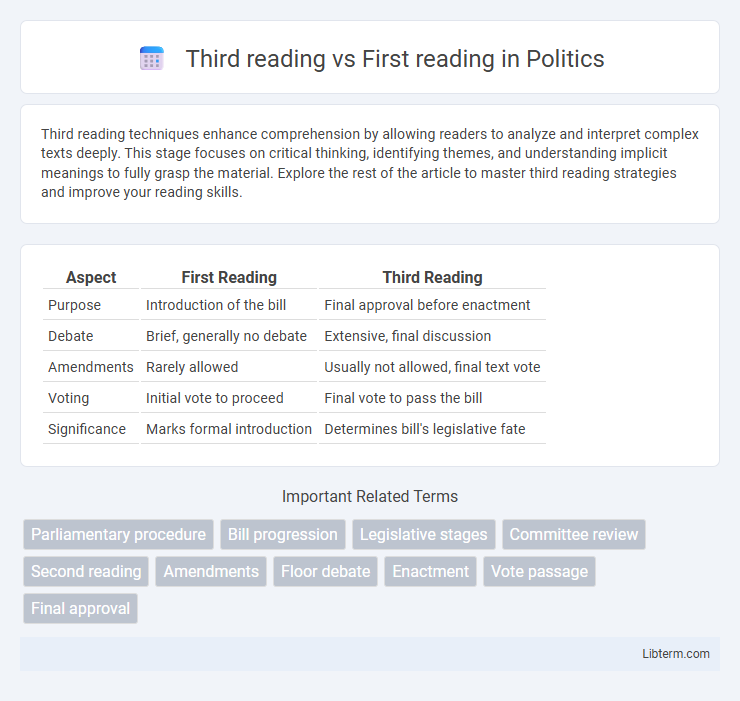 Third reading vs First reading in Politics

Third reading techniques enhance comprehension by allowing readers to analyze and interpret complex texts deeply. This stage focuses on critical thinking, identifying themes, and understanding implicit meanings to fully grasp the material. Explore the rest of the article to master third reading strategies and improve your reading skills.

| Aspect | First Reading | Third Reading |
|---|---|---|
| Purpose | Introduction of the bill | Final approval before enactment |
| Debate | Brief, generally no debate | Extensive, final discussion |
| Amendments | Rarely allowed | Usually not allowed, final text vote |
| Voting | Initial vote to proceed | Final vote to pass the bill |
| Significance | Marks formal introduction | Determines bill's legislative fate |

Important Related Terms

Parliamentary procedure
Bill progression
Legislative stages
Committee review
Second reading
Amendments
Floor debate
Enactment
Vote passage
Final approval

Libterm.com