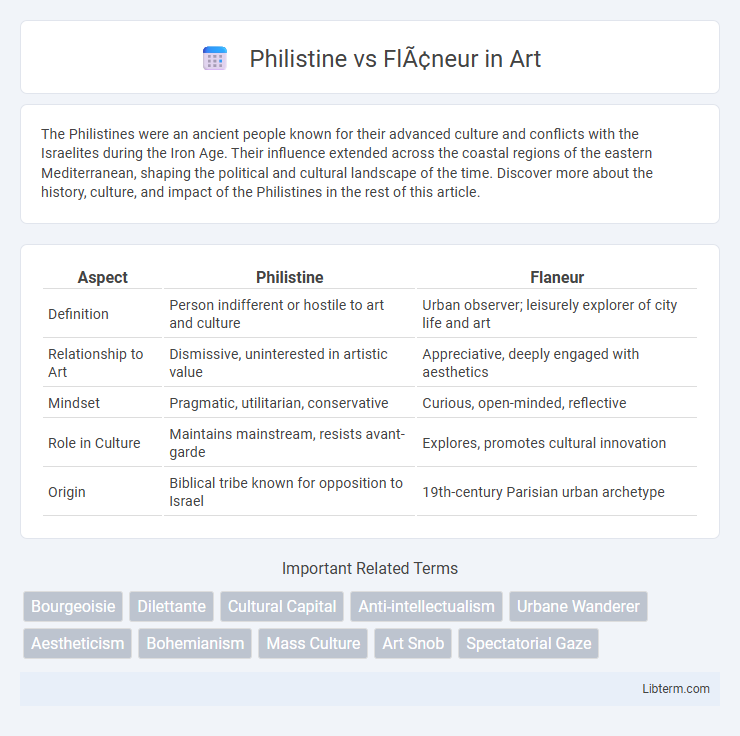 Philistine vs FlÃ¢neur in Art

The Philistines were an ancient people known for their advanced culture and conflicts with the Israelites during the Iron Age. Their influence extended across the coastal regions of the eastern Mediterranean, shaping the political and cultural landscape of the time. Discover more about the history, culture, and impact of the Philistines in the rest of this article.

| Aspect | Philistine | Flaneur |
|---|---|---|
| Definition | Person indifferent or hostile to art and culture | Urban observer; leisurely explorer of city life and art |
| Relationship to Art | Dismissive, uninterested in artistic value | Appreciative, deeply engaged with aesthetics |
| Mindset | Pragmatic, utilitarian, conservative | Curious, open-minded, reflective |
| Role in Culture | Maintains mainstream, resists avant-garde | Explores, promotes cultural innovation |
| Origin | Biblical tribe known for opposition to Israel | 19th-century Parisian urban archetype |

Important Related Terms

Bourgeoisie
Dilettante
Cultural Capital
Anti-intellectualism
Urbane Wanderer
Aestheticism
Bohemianism
Mass Culture
Art Snob
Spectatorial Gaze

Libterm.com