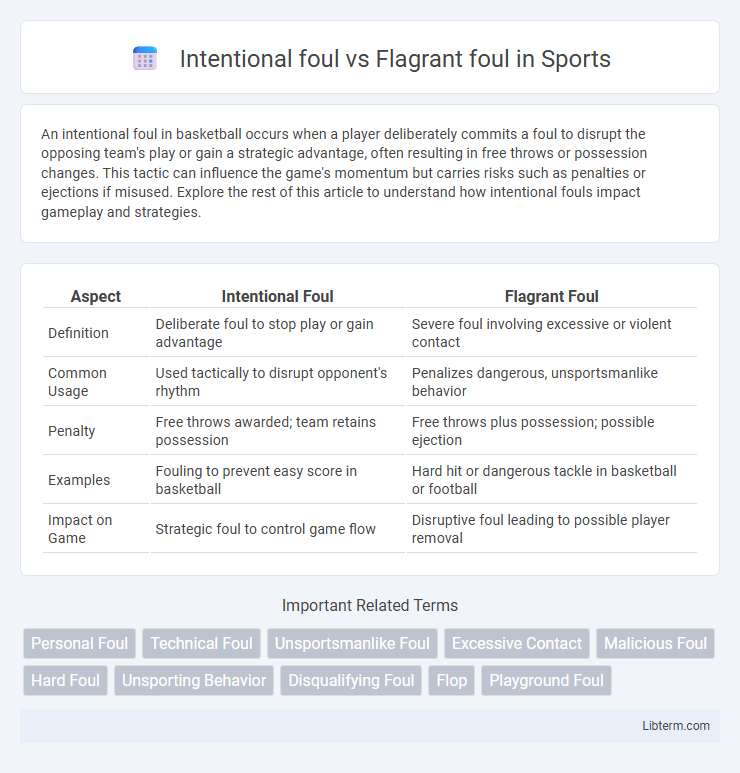 Intentional foul vs Flagrant foul in Sports

An intentional foul in basketball occurs when a player deliberately commits a foul to disrupt the opposing team's play or gain a strategic advantage, often resulting in free throws or possession changes. This tactic can influence the game's momentum but carries risks such as penalties or ejections if misused. Explore the rest of this article to understand how intentional fouls impact gameplay and strategies.

| Aspect | Intentional Foul | Flagrant Foul |
|---|---|---|
| Definition | Deliberate foul to stop play or gain advantage | Severe foul involving excessive or violent contact |
| Common Usage | Used tactically to disrupt opponent's rhythm | Penalizes dangerous, unsportsmanlike behavior |
| Penalty | Free throws awarded; team retains possession | Free throws plus possession; possible ejection |
| Examples | Fouling to prevent easy score in basketball | Hard hit or dangerous tackle in basketball or football |
| Impact on Game | Strategic foul to control game flow | Disruptive foul leading to possible player removal |

Important Related Terms

Personal Foul Technical Foul Unsportsmanlike Foul Excessive Contact Malicious Foul Hard Foul Unsporting Behavior Disqualifying Foul Flop Playground Foul

Libterm.com