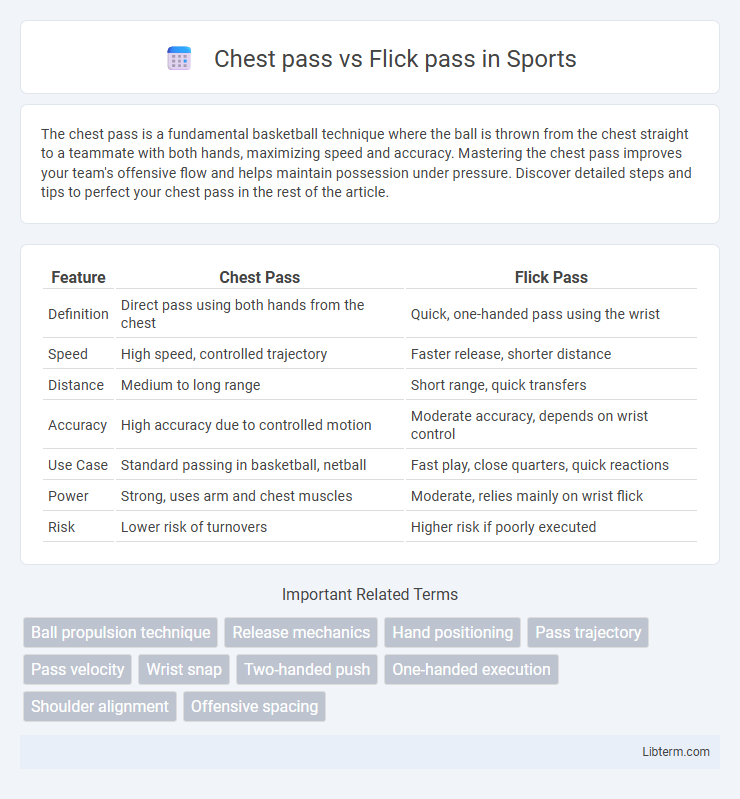 Chest pass vs Flick pass in Sports

The chest pass is a fundamental basketball technique where the ball is thrown from the chest straight to a teammate with both hands, maximizing speed and accuracy. Mastering the chest pass improves your team's offensive flow and helps maintain possession under pressure. Discover detailed steps and tips to perfect your chest pass in the rest of the article.

| Feature | Chest Pass | Flick Pass |
|---|---|---|
| Definition | Direct pass using both hands from the chest | Quick, one-handed pass using the wrist |
| Speed | High speed, controlled trajectory | Faster release, shorter distance |
| Distance | Medium to long range | Short range, quick transfers |
| Accuracy | High accuracy due to controlled motion | Moderate accuracy, depends on wrist control |
| Use Case | Standard passing in basketball, netball | Fast play, close quarters, quick reactions |
| Power | Strong, uses arm and chest muscles | Moderate, relies mainly on wrist flick |
| Risk | Lower risk of turnovers | Higher risk if poorly executed |

Important Related Terms

Ball propulsion technique
Release mechanics
Hand positioning
Pass trajectory
Pass velocity
Wrist snap
Two-handed push
One-handed execution
Shoulder alignment
Offensive spacing

Libterm.com