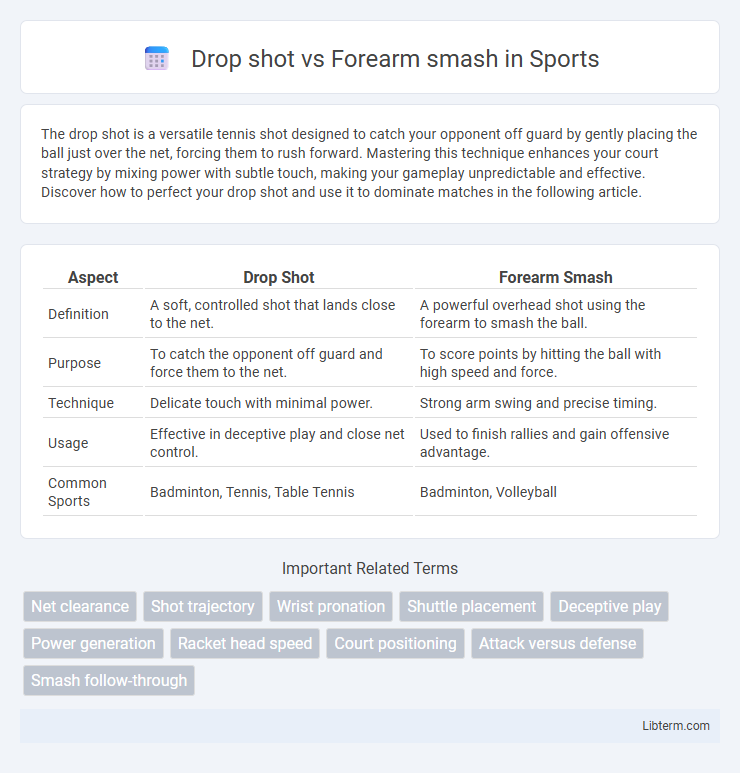 Drop shot vs Forearm smash in Sports

The drop shot is a versatile tennis shot designed to catch your opponent off guard by gently placing the ball just over the net, forcing them to rush forward. Mastering this technique enhances your court strategy by mixing power with subtle touch, making your gameplay unpredictable and effective. Discover how to perfect your drop shot and use it to dominate matches in the following article.

| Aspect | Drop Shot | Forearm Smash |
|---|---|---|
| Definition | A soft, controlled shot that lands close to the net. | A powerful overhead shot using the forearm to smash the ball. |
| Purpose | To catch the opponent off guard and force them to the net. | To score points by hitting the ball with high speed and force. |
| Technique | Delicate touch with minimal power. | Strong arm swing and precise timing. |
| Usage | Effective in deceptive play and close net control. | Used to finish rallies and gain offensive advantage. |
| Common Sports | Badminton, Tennis, Table Tennis | Badminton, Volleyball |

Important Related Terms

Net clearance
Shot trajectory
Wrist pronation
Shuttle placement
Deceptive play
Power generation
Racket head speed
Court positioning
Attack versus defense
Smash follow-through

Libterm.com