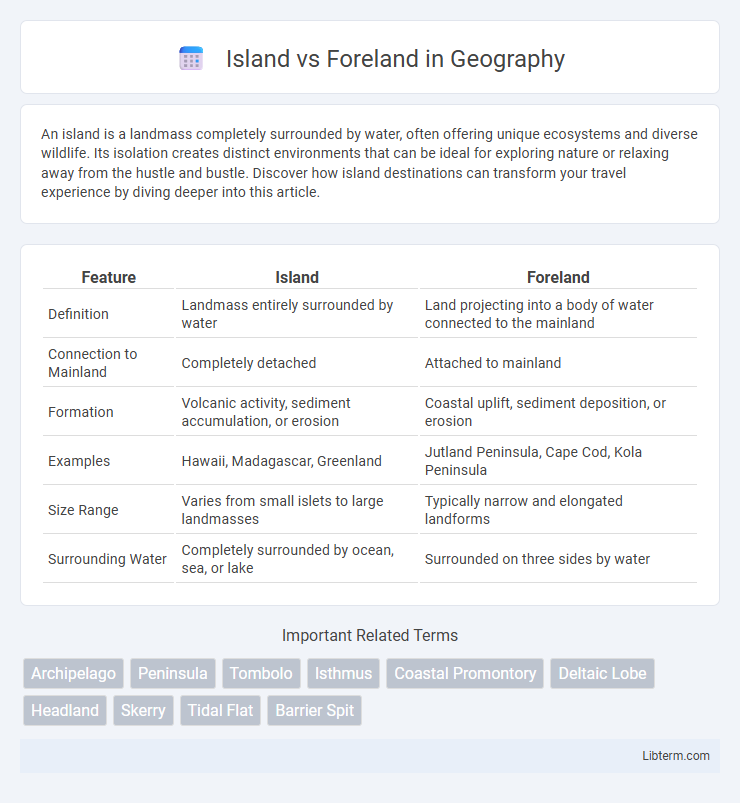 Island vs Foreland in Geography

An island is a landmass completely surrounded by water, often offering unique ecosystems and diverse wildlife. Its isolation creates distinct environments that can be ideal for exploring nature or relaxing away from the hustle and bustle. Discover how island destinations can transform your travel experience by diving deeper into this article.

| Feature | Island | Foreland |
|---|---|---|
| Definition | Landmass entirely surrounded by water | Land projecting into a body of water connected to the mainland |
| Connection to Mainland | Completely detached | Attached to mainland |
| Formation | Volcanic activity, sediment accumulation, or erosion | Coastal uplift, sediment deposition, or erosion |
| Examples | Hawaii, Madagascar, Greenland | Jutland Peninsula, Cape Cod, Kola Peninsula |
| Size Range | Varies from small islets to large landmasses | Typically narrow and elongated landforms |
| Surrounding Water | Completely surrounded by ocean, sea, or lake | Surrounded on three sides by water |

Important Related Terms

Archipelago Peninsula Tombolo Isthmus Coastal Promontory Deltaic Lobe Headland Skerry Tidal Flat Barrier Spit

Libterm.com