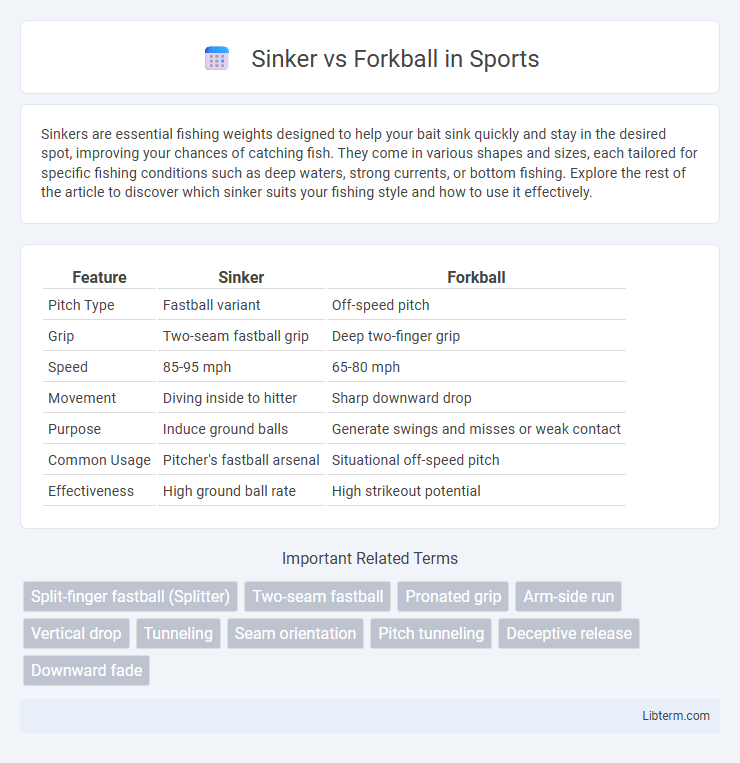 Sinker vs Forkball in Sports

Sinkers are essential fishing weights designed to help your bait sink quickly and stay in the desired spot, improving your chances of catching fish. They come in various shapes and sizes, each tailored for specific fishing conditions such as deep waters, strong currents, or bottom fishing. Explore the rest of the article to discover which sinker suits your fishing style and how to use it effectively.

| Feature | Sinker | Forkball |
|---|---|---|
| Pitch Type | Fastball variant | Off-speed pitch |
| Grip | Two-seam fastball grip | Deep two-finger grip |
| Speed | 85-95 mph | 65-80 mph |
| Movement | Diving inside to hitter | Sharp downward drop |
| Purpose | Induce ground balls | Generate swings and misses or weak contact |
| Common Usage | Pitcher's fastball arsenal | Situational off-speed pitch |
| Effectiveness | High ground ball rate | High strikeout potential |

Important Related Terms

Split-finger fastball (Splitter) Two-seam fastball Pronated grip Arm-side run Vertical drop Tunneling Seam orientation Pitch tunneling Deceptive release Downward fade

Libterm.com