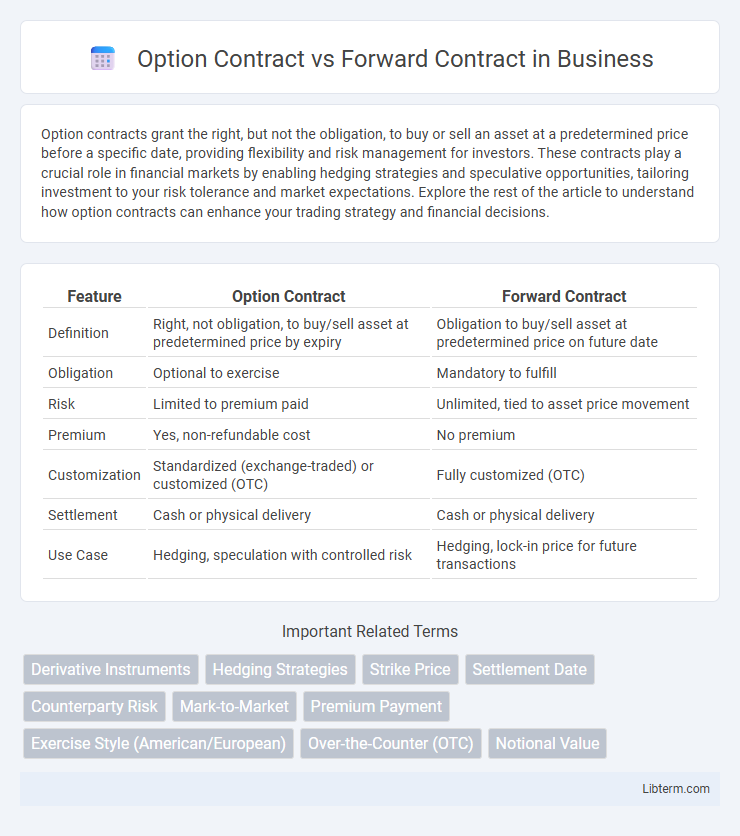 Option Contract vs Forward Contract in Business

Option contracts grant the right, but not the obligation, to buy or sell an asset at a predetermined price before a specific date, providing flexibility and risk management for investors. These contracts play a crucial role in financial markets by enabling hedging strategies and speculative opportunities, tailoring investment to your risk tolerance and market expectations. Explore the rest of the article to understand how option contracts can enhance your trading strategy and financial decisions.

| Feature | Option Contract | Forward Contract |
|---|---|---|
| Definition | Right, not obligation, to buy/sell asset at predetermined price by expiry | Obligation to buy/sell asset at predetermined price on future date |
| Obligation | Optional to exercise | Mandatory to fulfill |
| Risk | Limited to premium paid | Unlimited, tied to asset price movement |
| Premium | Yes, non-refundable cost | No premium |
| Customization | Standardized (exchange-traded) or customized (OTC) | Fully customized (OTC) |
| Settlement | Cash or physical delivery | Cash or physical delivery |
| Use Case | Hedging, speculation with controlled risk | Hedging, lock-in price for future transactions |

Important Related Terms

Derivative Instruments
Hedging Strategies
Strike Price
Settlement Date
Counterparty Risk
Mark-to-Market
Premium Payment
Exercise Style (American/European)
Over-the-Counter (OTC)
Notional Value

Libterm.com