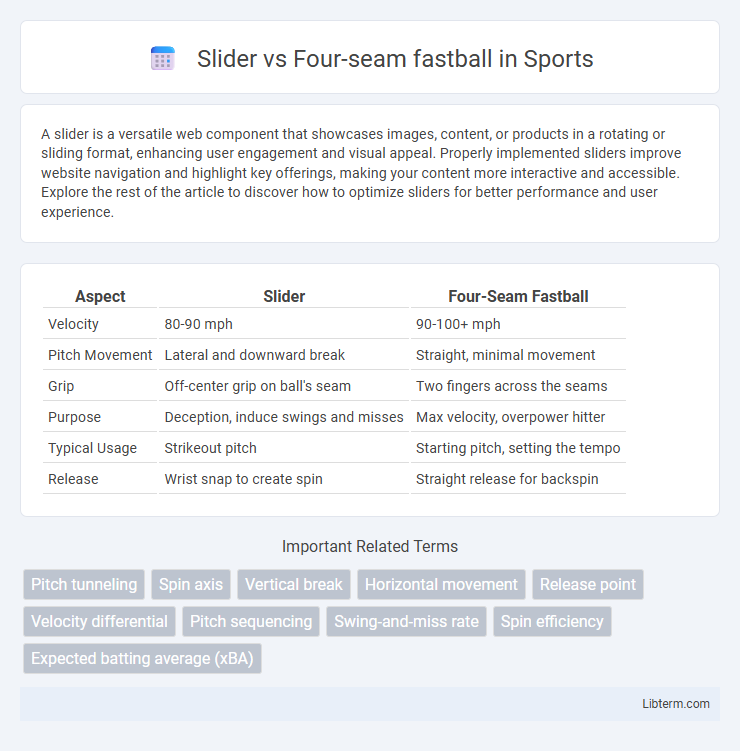 Slider vs Four-seam fastball in Sports

A slider is a versatile web component that showcases images, content, or products in a rotating or sliding format, enhancing user engagement and visual appeal. Properly implemented sliders improve website navigation and highlight key offerings, making your content more interactive and accessible. Explore the rest of the article to discover how to optimize sliders for better performance and user experience.

| Aspect | Slider | Four-Seam Fastball |
|---|---|---|
| Velocity | 80-90 mph | 90-100+ mph |
| Pitch Movement | Lateral and downward break | Straight, minimal movement |
| Grip | Off-center grip on ball's seam | Two fingers across the seams |
| Purpose | Deception, induce swings and misses | Max velocity, overpower hitter |
| Typical Usage | Strikeout pitch | Starting pitch, setting the tempo |
| Release | Wrist snap to create spin | Straight release for backspin |

Important Related Terms

Pitch tunneling
Spin axis
Vertical break
Horizontal movement
Release point
Velocity differential
Pitch sequencing
Swing-and-miss rate
Spin efficiency
Expected batting average (xBA)

Libterm.com