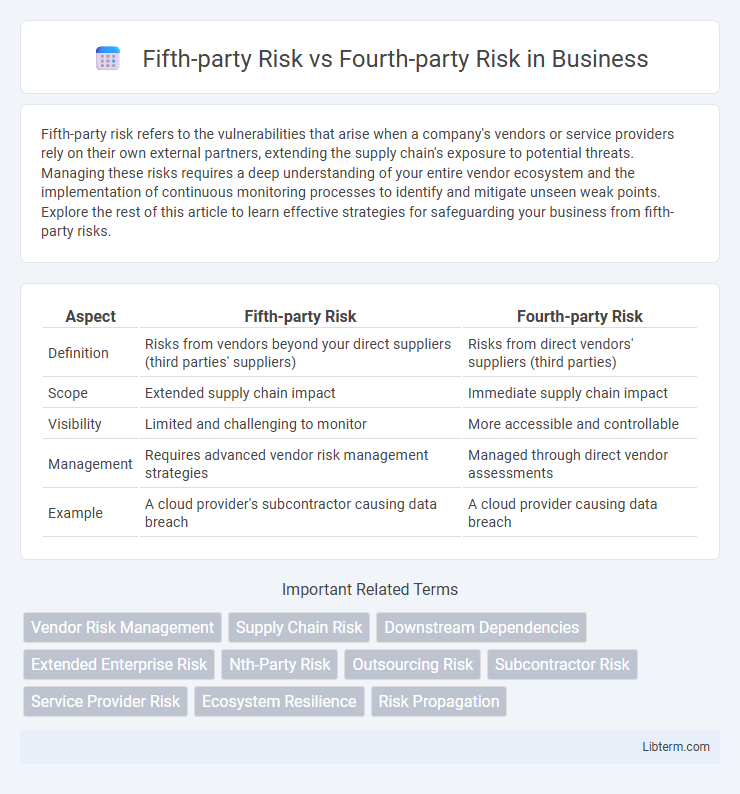 Fifth-party Risk vs Fourth-party Risk in Business

Fifth-party risk refers to the vulnerabilities that arise when a company's vendors or service providers rely on their own external partners, extending the supply chain's exposure to potential threats. Managing these risks requires a deep understanding of your entire vendor ecosystem and the implementation of continuous monitoring processes to identify and mitigate unseen weak points. Explore the rest of this article to learn effective strategies for safeguarding your business from fifth-party risks.

| Aspect | Fifth-party Risk | Fourth-party Risk |
|---|---|---|
| Definition | Risks from vendors beyond your direct suppliers (third parties' suppliers) | Risks from direct vendors' suppliers (third parties) |
| Scope | Extended supply chain impact | Immediate supply chain impact |
| Visibility | Limited and challenging to monitor | More accessible and controllable |
| Management | Requires advanced vendor risk management strategies | Managed through direct vendor assessments |
| Example | A cloud provider's subcontractor causing data breach | A cloud provider causing data breach |

Important Related Terms

Vendor Risk Management
Supply Chain Risk
Downstream Dependencies
Extended Enterprise Risk
Nth-Party Risk
Outsourcing Risk
Subcontractor Risk
Service Provider Risk
Ecosystem Resilience
Risk Propagation

Libterm.com