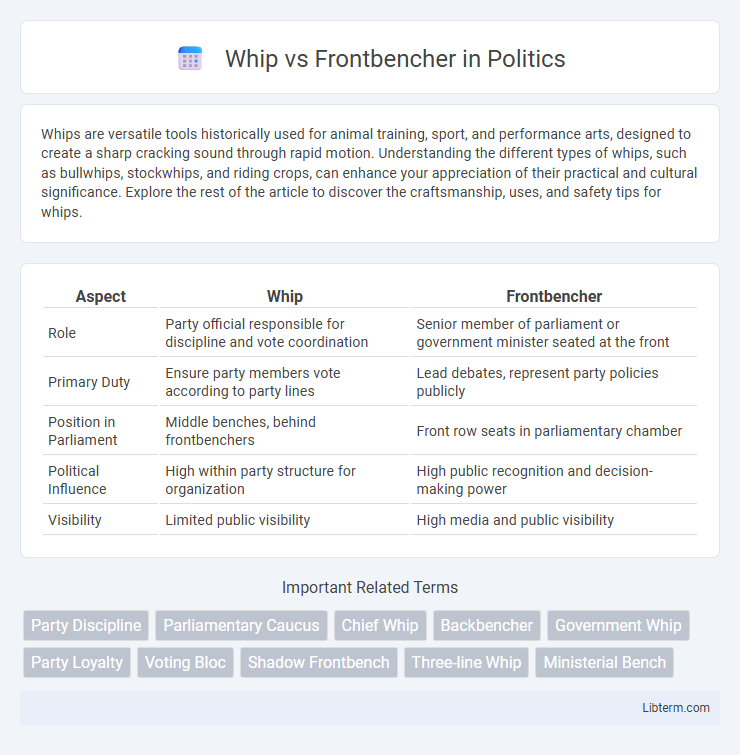 Whip vs Frontbencher in Politics

Whips are versatile tools historically used for animal training, sport, and performance arts, designed to create a sharp cracking sound through rapid motion. Understanding the different types of whips, such as bullwhips, stockwhips, and riding crops, can enhance your appreciation of their practical and cultural significance. Explore the rest of the article to discover the craftsmanship, uses, and safety tips for whips.

| Aspect | Whip | Frontbencher |
|---|---|---|
| Role | Party official responsible for discipline and vote coordination | Senior member of parliament or government minister seated at the front |
| Primary Duty | Ensure party members vote according to party lines | Lead debates, represent party policies publicly |
| Position in Parliament | Middle benches, behind frontbenchers | Front row seats in parliamentary chamber |
| Political Influence | High within party structure for organization | High public recognition and decision-making power |
| Visibility | Limited public visibility | High media and public visibility |

Important Related Terms

Party Discipline
Parliamentary Caucus
Chief Whip
Backbencher
Government Whip
Party Loyalty
Voting Bloc
Shadow Frontbench
Three-line Whip
Ministerial Bench

Libterm.com