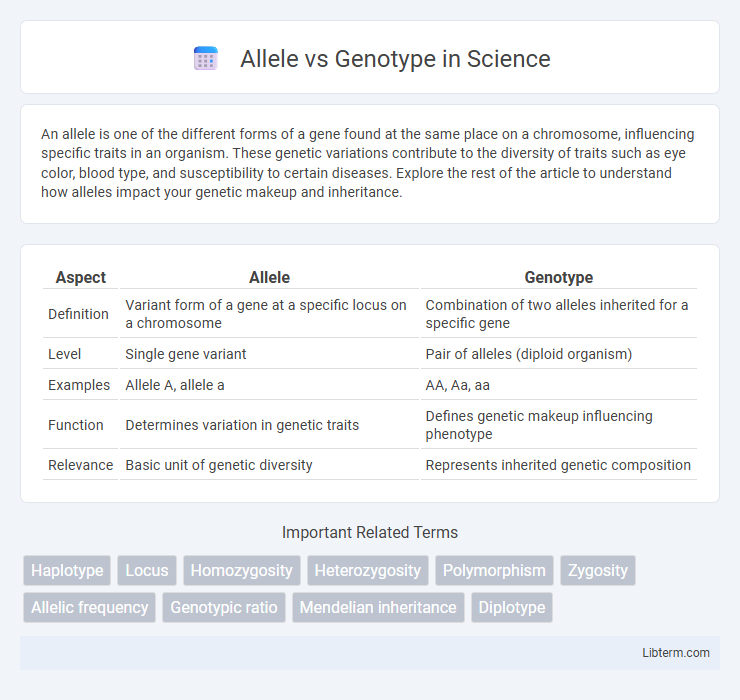 Allele vs Genotype in Science

An allele is one of the different forms of a gene found at the same place on a chromosome, influencing specific traits in an organism. These genetic variations contribute to the diversity of traits such as eye color, blood type, and susceptibility to certain diseases. Explore the rest of the article to understand how alleles impact your genetic makeup and inheritance.

| Aspect | Allele | Genotype |
|---|---|---|
| Definition | Variant form of a gene at a specific locus on a chromosome | Combination of two alleles inherited for a specific gene |
| Level | Single gene variant | Pair of alleles (diploid organism) |
| Examples | Allele A, allele a | AA, Aa, aa |
| Function | Determines variation in genetic traits | Defines genetic makeup influencing phenotype |
| Relevance | Basic unit of genetic diversity | Represents inherited genetic composition |

Important Related Terms

Haplotype Locus Homozygosity Heterozygosity Polymorphism Zygosity Allelic frequency Genotypic ratio Mendelian inheritance Diplotype

Libterm.com