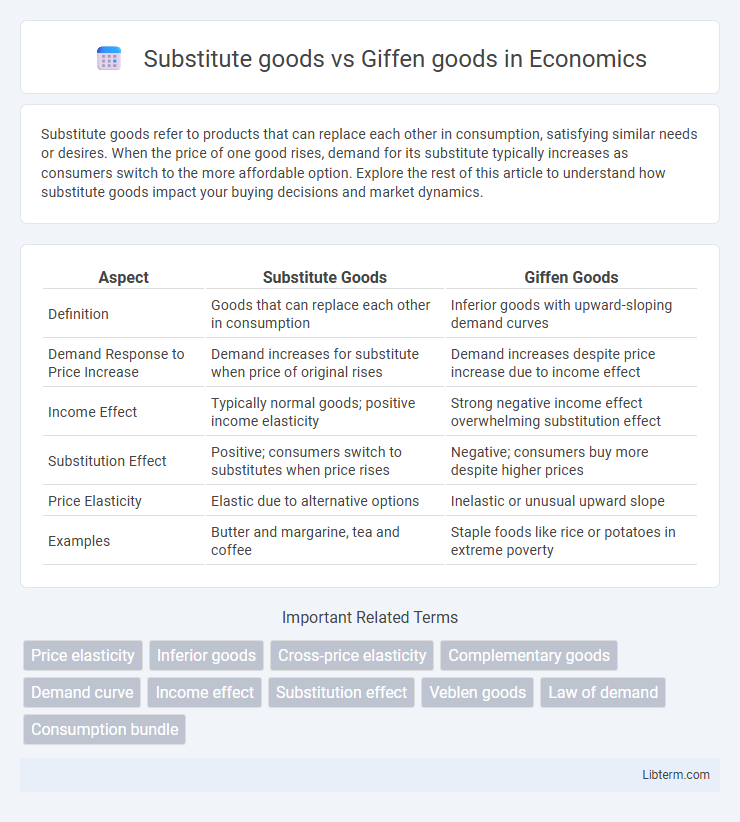 Substitute goods vs Giffen goods in Economics

Substitute goods refer to products that can replace each other in consumption, satisfying similar needs or desires. When the price of one good rises, demand for its substitute typically increases as consumers switch to the more affordable option. Explore the rest of this article to understand how substitute goods impact your buying decisions and market dynamics.

| Aspect | Substitute Goods | Giffen Goods |
|---|---|---|
| Definition | Goods that can replace each other in consumption | Inferior goods with upward-sloping demand curves |
| Demand Response to Price Increase | Demand increases for substitute when price of original rises | Demand increases despite price increase due to income effect |
| Income Effect | Typically normal goods; positive income elasticity | Strong negative income effect overwhelming substitution effect |
| Substitution Effect | Positive; consumers switch to substitutes when price rises | Negative; consumers buy more despite higher prices |
| Price Elasticity | Elastic due to alternative options | Inelastic or unusual upward slope |
| Examples | Butter and margarine, tea and coffee | Staple foods like rice or potatoes in extreme poverty |

Important Related Terms

Price elasticity
Inferior goods
Cross-price elasticity
Complementary goods
Demand curve
Income effect
Substitution effect
Veblen goods
Law of demand
Consumption bundle

Libterm.com