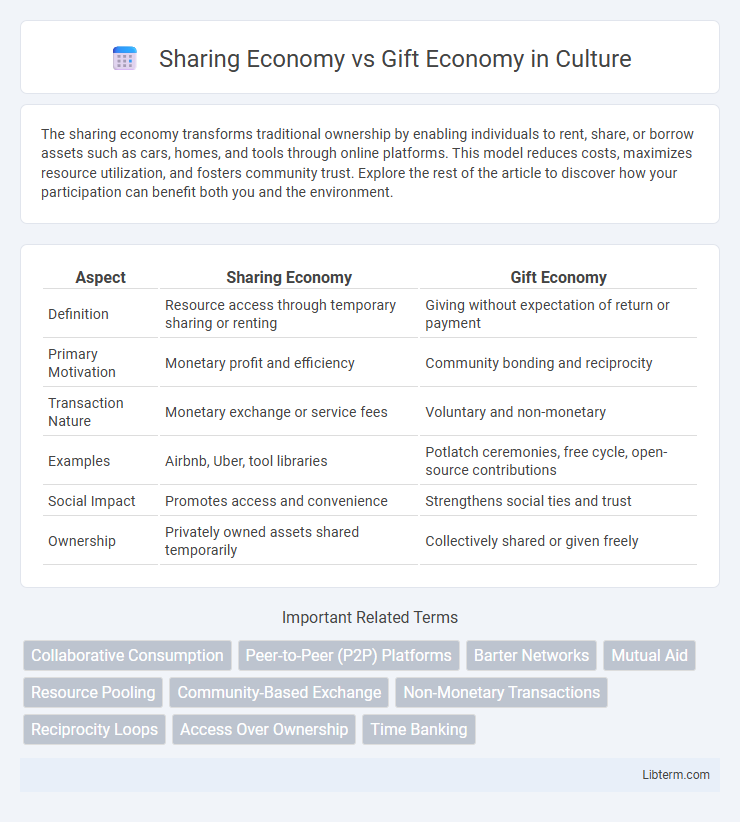 Sharing Economy vs Gift Economy in Culture

The sharing economy transforms traditional ownership by enabling individuals to rent, share, or borrow assets such as cars, homes, and tools through online platforms. This model reduces costs, maximizes resource utilization, and fosters community trust. Explore the rest of the article to discover how your participation can benefit both you and the environment.

| Aspect | Sharing Economy | Gift Economy |
|---|---|---|
| Definition | Resource access through temporary sharing or renting | Giving without expectation of return or payment |
| Primary Motivation | Monetary profit and efficiency | Community bonding and reciprocity |
| Transaction Nature | Monetary exchange or service fees | Voluntary and non-monetary |
| Examples | Airbnb, Uber, tool libraries | Potlatch ceremonies, free cycle, open-source contributions |
| Social Impact | Promotes access and convenience | Strengthens social ties and trust |
| Ownership | Privately owned assets shared temporarily | Collectively shared or given freely |

Important Related Terms

Collaborative Consumption
Peer-to-Peer (P2P) Platforms
Barter Networks
Mutual Aid
Resource Pooling
Community-Based Exchange
Non-Monetary Transactions
Reciprocity Loops
Access Over Ownership
Time Banking

Libterm.com