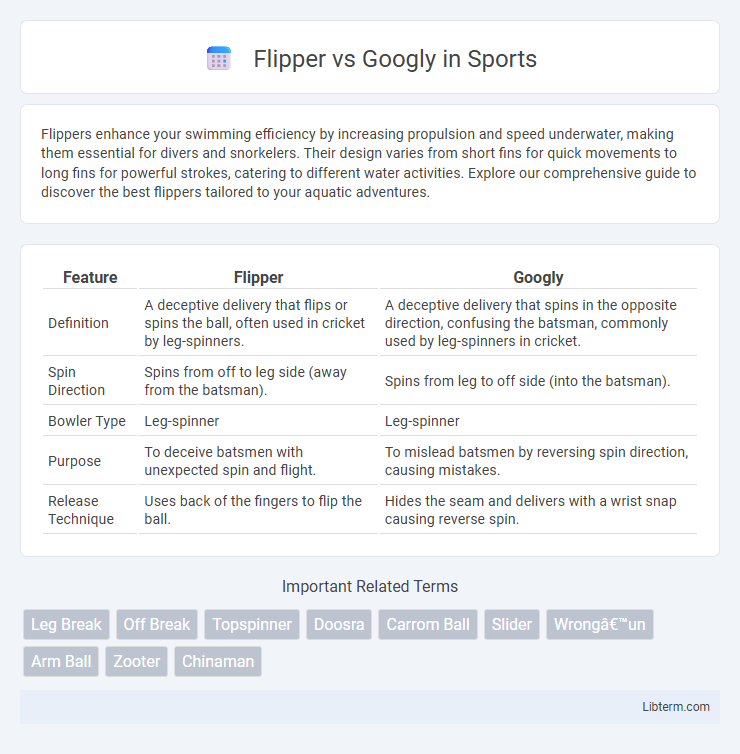 Flipper vs Googly in Sports

Flippers enhance your swimming efficiency by increasing propulsion and speed underwater, making them essential for divers and snorkelers. Their design varies from short fins for quick movements to long fins for powerful strokes, catering to different water activities. Explore our comprehensive guide to discover the best flippers tailored to your aquatic adventures.

| Feature | Flipper | Googly |
|---|---|---|
| Definition | A deceptive delivery that flips or spins the ball, often used in cricket by leg-spinners. | A deceptive delivery that spins in the opposite direction, confusing the batsman, commonly used by leg-spinners in cricket. |
| Spin Direction | Spins from off to leg side (away from the batsman). | Spins from leg to off side (into the batsman). |
| Bowler Type | Leg-spinner | Leg-spinner |
| Purpose | To deceive batsmen with unexpected spin and flight. | To mislead batsmen by reversing spin direction, causing mistakes. |
| Release Technique | Uses back of the fingers to flip the ball. | Hides the seam and delivers with a wrist snap causing reverse spin. |

Important Related Terms

Leg Break
Off Break
Topspinner
Doosra
Carrom Ball
Slider
Wrongâ€™un
Arm Ball
Zooter
Chinaman

Libterm.com