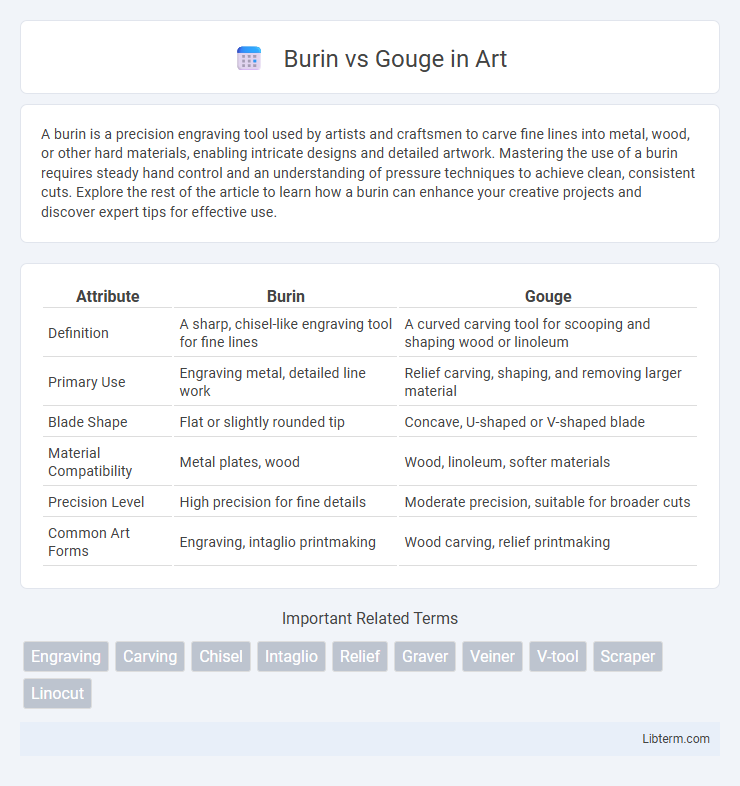 Burin vs Gouge in Art

A burin is a precision engraving tool used by artists and craftsmen to carve fine lines into metal, wood, or other hard materials, enabling intricate designs and detailed artwork. Mastering the use of a burin requires steady hand control and an understanding of pressure techniques to achieve clean, consistent cuts. Explore the rest of the article to learn how a burin can enhance your creative projects and discover expert tips for effective use.

| Attribute | Burin | Gouge |
|---|---|---|
| Definition | A sharp, chisel-like engraving tool for fine lines | A curved carving tool for scooping and shaping wood or linoleum |
| Primary Use | Engraving metal, detailed line work | Relief carving, shaping, and removing larger material |
| Blade Shape | Flat or slightly rounded tip | Concave, U-shaped or V-shaped blade |
| Material Compatibility | Metal plates, wood | Wood, linoleum, softer materials |
| Precision Level | High precision for fine details | Moderate precision, suitable for broader cuts |
| Common Art Forms | Engraving, intaglio printmaking | Wood carving, relief printmaking |

Important Related Terms

Engraving Carving Chisel Intaglio Relief Graver Veiner V-tool Scraper Linocut

Libterm.com