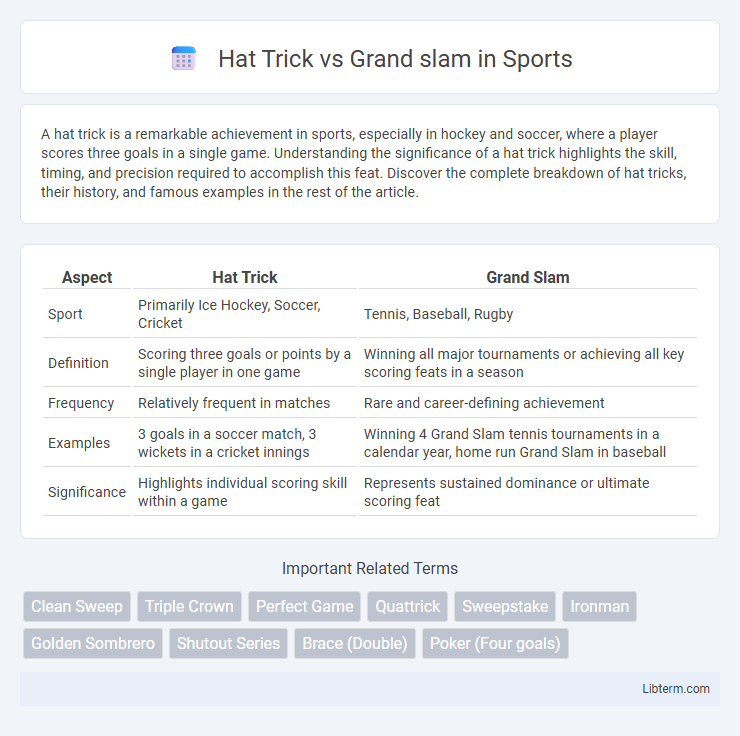 Hat Trick vs Grand slam in Sports

A hat trick is a remarkable achievement in sports, especially in hockey and soccer, where a player scores three goals in a single game. Understanding the significance of a hat trick highlights the skill, timing, and precision required to accomplish this feat. Discover the complete breakdown of hat tricks, their history, and famous examples in the rest of the article.

| Aspect | Hat Trick | Grand Slam |
|---|---|---|
| Sport | Primarily Ice Hockey, Soccer, Cricket | Tennis, Baseball, Rugby |
| Definition | Scoring three goals or points by a single player in one game | Winning all major tournaments or achieving all key scoring feats in a season |
| Frequency | Relatively frequent in matches | Rare and career-defining achievement |
| Examples | 3 goals in a soccer match, 3 wickets in a cricket innings | Winning 4 Grand Slam tennis tournaments in a calendar year, home run Grand Slam in baseball |
| Significance | Highlights individual scoring skill within a game | Represents sustained dominance or ultimate scoring feat |

Important Related Terms

Clean Sweep
Triple Crown
Perfect Game
Quattrick
Sweepstake
Ironman
Golden Sombrero
Shutout Series
Brace (Double)
Poker (Four goals)

Libterm.com