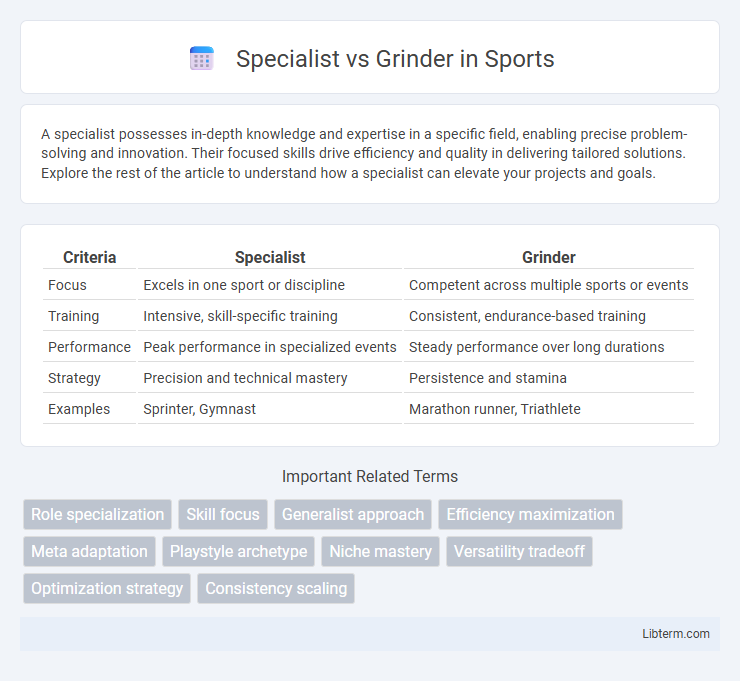 Specialist vs Grinder in Sports

A specialist possesses in-depth knowledge and expertise in a specific field, enabling precise problem-solving and innovation. Their focused skills drive efficiency and quality in delivering tailored solutions. Explore the rest of the article to understand how a specialist can elevate your projects and goals.

| Criteria | Specialist | Grinder |
|---|---|---|
| Focus | Excels in one sport or discipline | Competent across multiple sports or events |
| Training | Intensive, skill-specific training | Consistent, endurance-based training |
| Performance | Peak performance in specialized events | Steady performance over long durations |
| Strategy | Precision and technical mastery | Persistence and stamina |
| Examples | Sprinter, Gymnast | Marathon runner, Triathlete |

Important Related Terms

Role specialization
Skill focus
Generalist approach
Efficiency maximization
Meta adaptation
Playstyle archetype
Niche mastery
Versatility tradeoff
Optimization strategy
Consistency scaling

Libterm.com