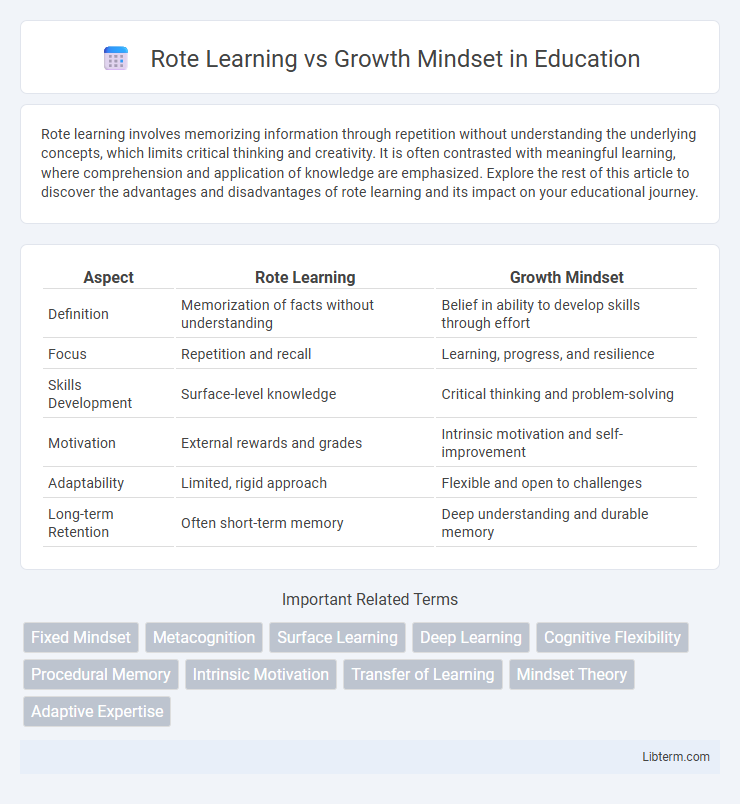 Rote Learning vs Growth Mindset in Education

Rote learning involves memorizing information through repetition without understanding the underlying concepts, which limits critical thinking and creativity. It is often contrasted with meaningful learning, where comprehension and application of knowledge are emphasized. Explore the rest of this article to discover the advantages and disadvantages of rote learning and its impact on your educational journey.

| Aspect | Rote Learning | Growth Mindset |
|---|---|---|
| Definition | Memorization of facts without understanding | Belief in ability to develop skills through effort |
| Focus | Repetition and recall | Learning, progress, and resilience |
| Skills Development | Surface-level knowledge | Critical thinking and problem-solving |
| Motivation | External rewards and grades | Intrinsic motivation and self-improvement |
| Adaptability | Limited, rigid approach | Flexible and open to challenges |
| Long-term Retention | Often short-term memory | Deep understanding and durable memory |

Important Related Terms

Fixed Mindset
Metacognition
Surface Learning
Deep Learning
Cognitive Flexibility
Procedural Memory
Intrinsic Motivation
Transfer of Learning
Mindset Theory
Adaptive Expertise

Libterm.com