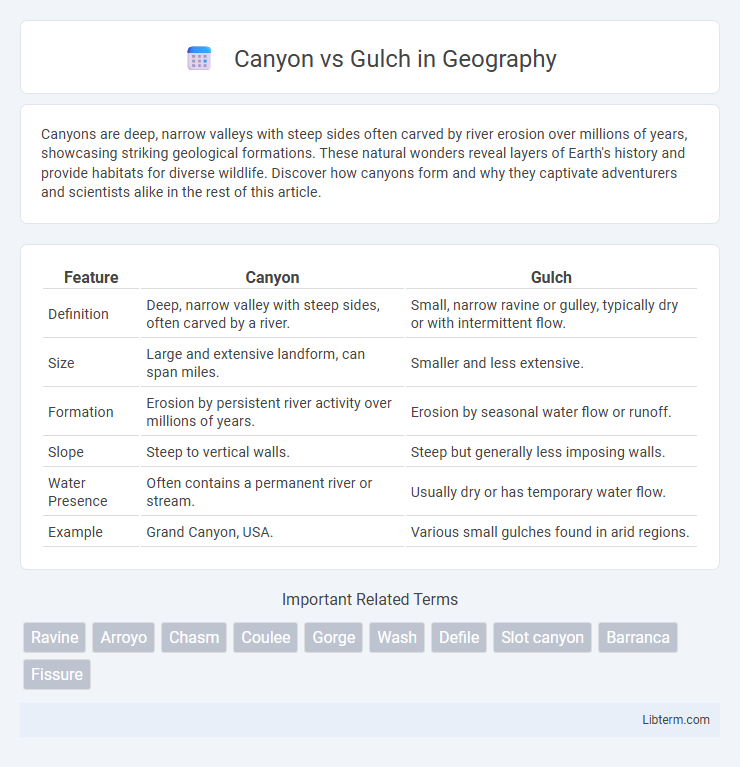 Canyon vs Gulch in Geography

Canyons are deep, narrow valleys with steep sides often carved by river erosion over millions of years, showcasing striking geological formations. These natural wonders reveal layers of Earth's history and provide habitats for diverse wildlife. Discover how canyons form and why they captivate adventurers and scientists alike in the rest of this article.

| Feature | Canyon | Gulch |
|---|---|---|
| Definition | Deep, narrow valley with steep sides, often carved by a river. | Small, narrow ravine or gulley, typically dry or with intermittent flow. |
| Size | Large and extensive landform, can span miles. | Smaller and less extensive. |
| Formation | Erosion by persistent river activity over millions of years. | Erosion by seasonal water flow or runoff. |
| Slope | Steep to vertical walls. | Steep but generally less imposing walls. |
| Water Presence | Often contains a permanent river or stream. | Usually dry or has temporary water flow. |
| Example | Grand Canyon, USA. | Various small gulches found in arid regions. |

Important Related Terms

Ravine Arroyo Chasm Coulee Gorge Wash Defile Slot canyon Barranca Fissure

Libterm.com