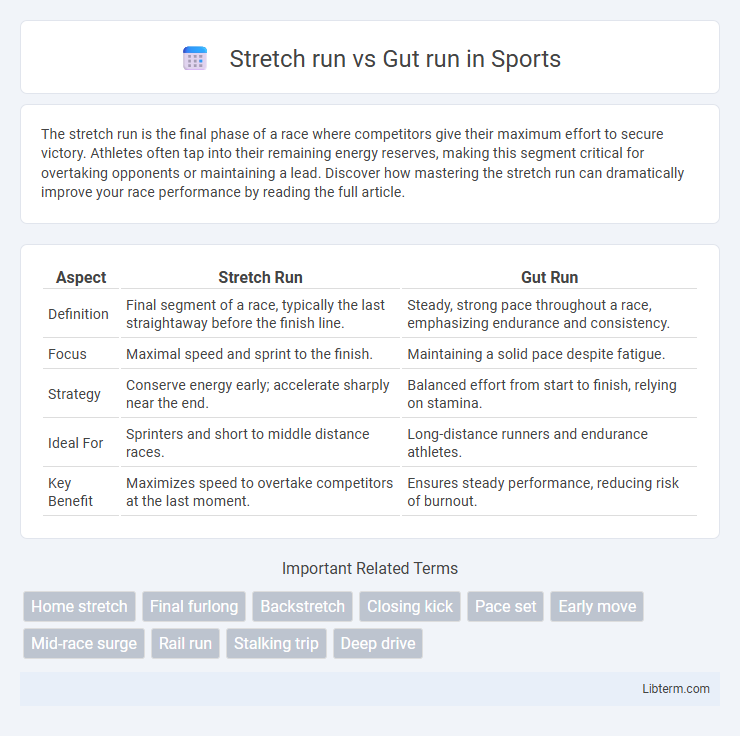 Stretch run vs Gut run in Sports

The stretch run is the final phase of a race where competitors give their maximum effort to secure victory. Athletes often tap into their remaining energy reserves, making this segment critical for overtaking opponents or maintaining a lead. Discover how mastering the stretch run can dramatically improve your race performance by reading the full article.

| Aspect | Stretch Run | Gut Run |
|---|---|---|
| Definition | Final segment of a race, typically the last straightaway before the finish line. | Steady, strong pace throughout a race, emphasizing endurance and consistency. |
| Focus | Maximal speed and sprint to the finish. | Maintaining a solid pace despite fatigue. |
| Strategy | Conserve energy early; accelerate sharply near the end. | Balanced effort from start to finish, relying on stamina. |
| Ideal For | Sprinters and short to middle distance races. | Long-distance runners and endurance athletes. |
| Key Benefit | Maximizes speed to overtake competitors at the last moment. | Ensures steady performance, reducing risk of burnout. |

Important Related Terms

Home stretch Final furlong Backstretch Closing kick Pace set Early move Mid-race surge Rail run Stalking trip Deep drive

Libterm.com