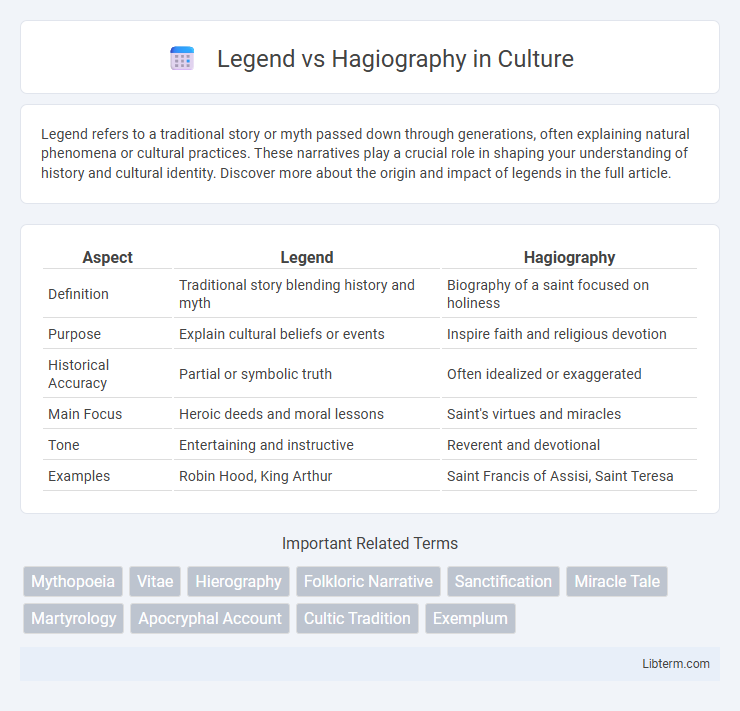 Legend vs Hagiography in Culture

Legend refers to a traditional story or myth passed down through generations, often explaining natural phenomena or cultural practices. These narratives play a crucial role in shaping your understanding of history and cultural identity. Discover more about the origin and impact of legends in the full article.

| Aspect | Legend | Hagiography |
|---|---|---|
| Definition | Traditional story blending history and myth | Biography of a saint focused on holiness |
| Purpose | Explain cultural beliefs or events | Inspire faith and religious devotion |
| Historical Accuracy | Partial or symbolic truth | Often idealized or exaggerated |
| Main Focus | Heroic deeds and moral lessons | Saint's virtues and miracles |
| Tone | Entertaining and instructive | Reverent and devotional |
| Examples | Robin Hood, King Arthur | Saint Francis of Assisi, Saint Teresa |

Important Related Terms

Mythopoeia
Vitae
Hierography
Folkloric Narrative
Sanctification
Miracle Tale
Martyrology
Apocryphal Account
Cultic Tradition
Exemplum

Libterm.com