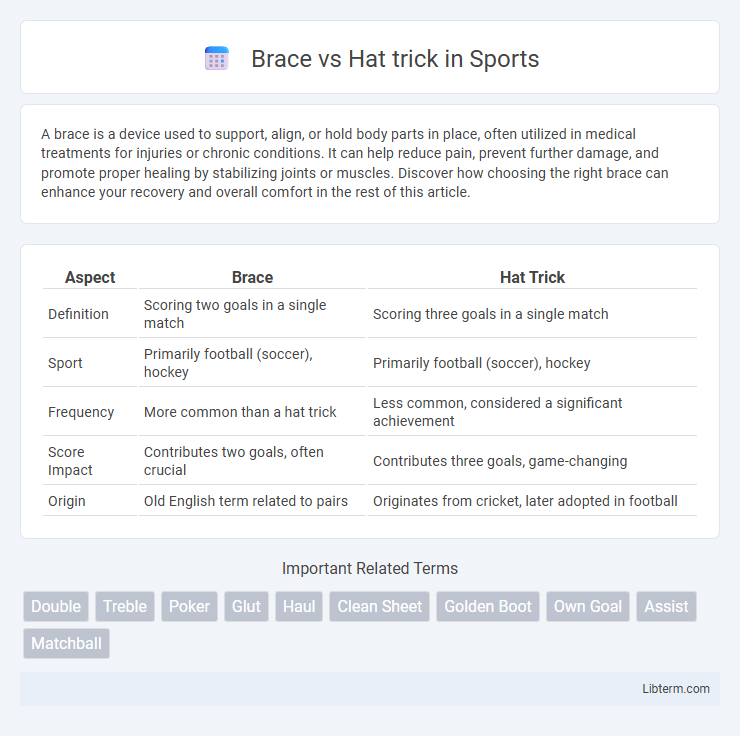 Brace vs Hat trick in Sports

A brace is a device used to support, align, or hold body parts in place, often utilized in medical treatments for injuries or chronic conditions. It can help reduce pain, prevent further damage, and promote proper healing by stabilizing joints or muscles. Discover how choosing the right brace can enhance your recovery and overall comfort in the rest of this article.

| Aspect | Brace | Hat Trick |
|---|---|---|
| Definition | Scoring two goals in a single match | Scoring three goals in a single match |
| Sport | Primarily football (soccer), hockey | Primarily football (soccer), hockey |
| Frequency | More common than a hat trick | Less common, considered a significant achievement |
| Score Impact | Contributes two goals, often crucial | Contributes three goals, game-changing |
| Origin | Old English term related to pairs | Originates from cricket, later adopted in football |

Important Related Terms

Double Treble Poker Glut Haul Clean Sheet Golden Boot Own Goal Assist Matchball

Libterm.com