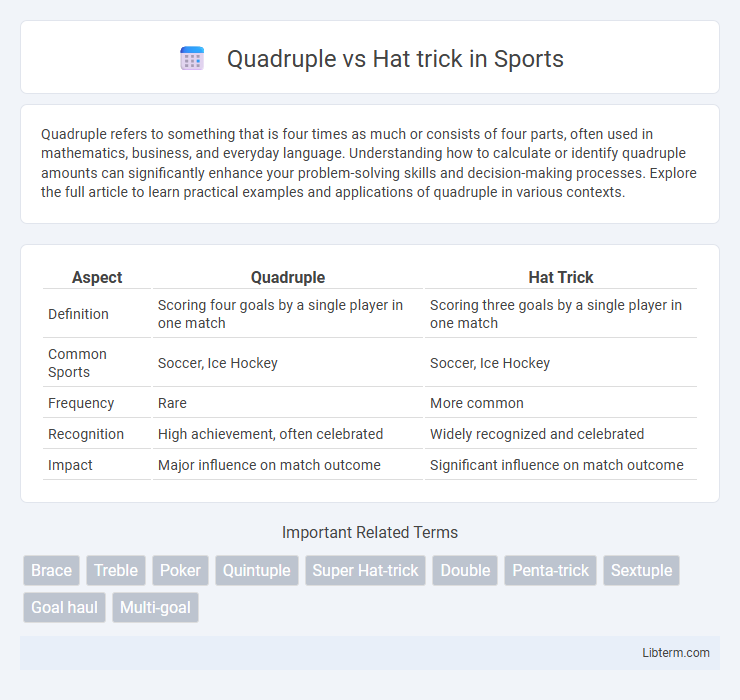 Quadruple vs Hat trick in Sports

Quadruple refers to something that is four times as much or consists of four parts, often used in mathematics, business, and everyday language. Understanding how to calculate or identify quadruple amounts can significantly enhance your problem-solving skills and decision-making processes. Explore the full article to learn practical examples and applications of quadruple in various contexts.

| Aspect | Quadruple | Hat Trick |
|---|---|---|
| Definition | Scoring four goals by a single player in one match | Scoring three goals by a single player in one match |
| Common Sports | Soccer, Ice Hockey | Soccer, Ice Hockey |
| Frequency | Rare | More common |
| Recognition | High achievement, often celebrated | Widely recognized and celebrated |
| Impact | Major influence on match outcome | Significant influence on match outcome |

Important Related Terms

Brace Treble Poker Quintuple Super Hat-trick Double Penta-trick Sextuple Goal haul Multi-goal

Libterm.com