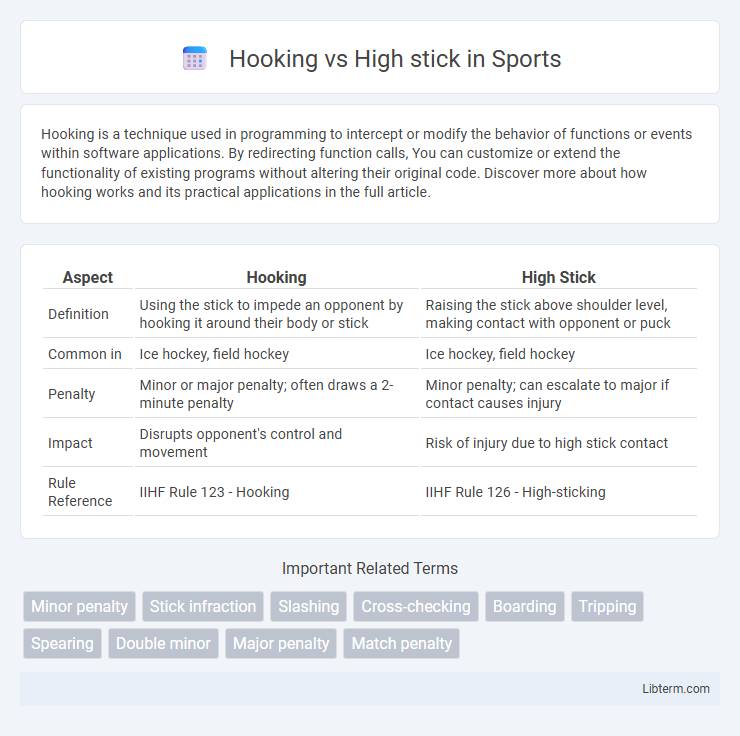 Hooking vs High stick in Sports

Hooking is a technique used in programming to intercept or modify the behavior of functions or events within software applications. By redirecting function calls, You can customize or extend the functionality of existing programs without altering their original code. Discover more about how hooking works and its practical applications in the full article.

| Aspect | Hooking | High Stick |
|---|---|---|
| Definition | Using the stick to impede an opponent by hooking it around their body or stick | Raising the stick above shoulder level, making contact with opponent or puck |
| Common in | Ice hockey, field hockey | Ice hockey, field hockey |
| Penalty | Minor or major penalty; often draws a 2-minute penalty | Minor penalty; can escalate to major if contact causes injury |
| Impact | Disrupts opponent's control and movement | Risk of injury due to high stick contact |
| Rule Reference | IIHF Rule 123 - Hooking | IIHF Rule 126 - High-sticking |

Important Related Terms

Minor penalty
Stick infraction
Slashing
Cross-checking
Boarding
Tripping
Spearing
Double minor
Major penalty
Match penalty

Libterm.com