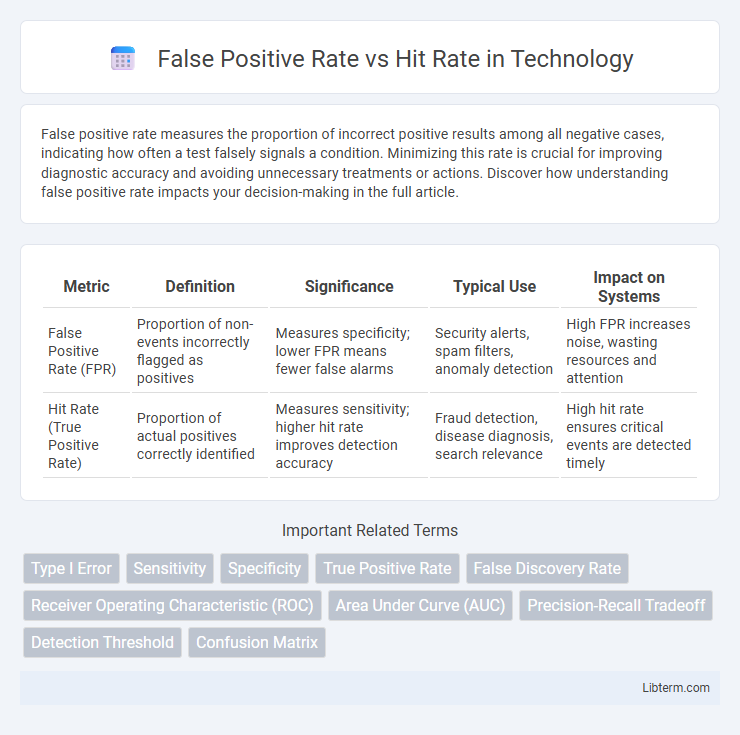 False Positive Rate vs Hit Rate in Technology

False positive rate measures the proportion of incorrect positive results among all negative cases, indicating how often a test falsely signals a condition. Minimizing this rate is crucial for improving diagnostic accuracy and avoiding unnecessary treatments or actions. Discover how understanding false positive rate impacts your decision-making in the full article.

| Metric | Definition | Significance | Typical Use | Impact on Systems |
|---|---|---|---|---|
| False Positive Rate (FPR) | Proportion of non-events incorrectly flagged as positives | Measures specificity; lower FPR means fewer false alarms | Security alerts, spam filters, anomaly detection | High FPR increases noise, wasting resources and attention |
| Hit Rate (True Positive Rate) | Proportion of actual positives correctly identified | Measures sensitivity; higher hit rate improves detection accuracy | Fraud detection, disease diagnosis, search relevance | High hit rate ensures critical events are detected timely |

Important Related Terms

Type I Error
Sensitivity
Specificity
True Positive Rate
False Discovery Rate
Receiver Operating Characteristic (ROC)
Area Under Curve (AUC)
Precision-Recall Tradeoff
Detection Threshold
Confusion Matrix

Libterm.com