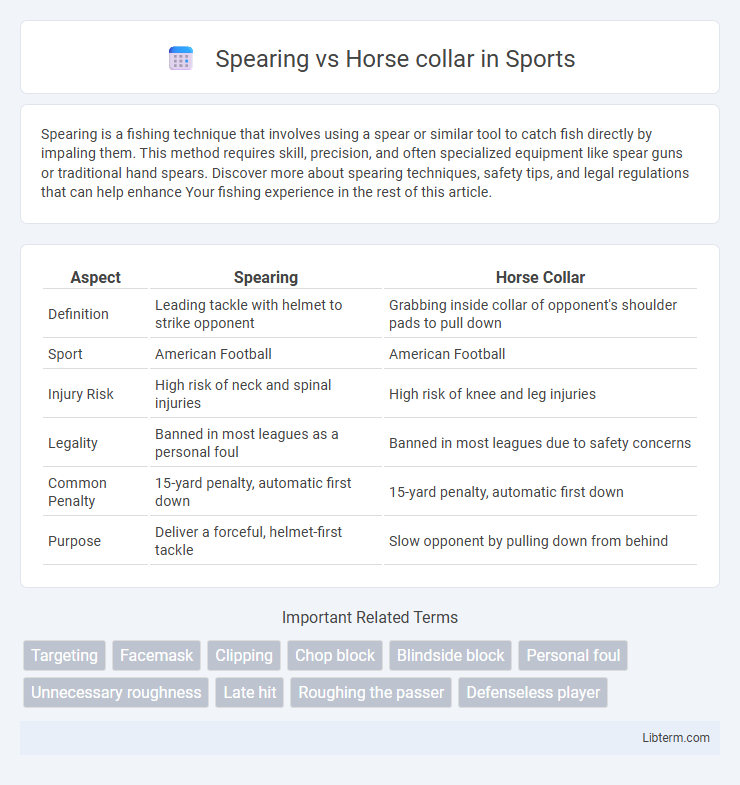 Spearing vs Horse collar in Sports

Spearing is a fishing technique that involves using a spear or similar tool to catch fish directly by impaling them. This method requires skill, precision, and often specialized equipment like spear guns or traditional hand spears. Discover more about spearing techniques, safety tips, and legal regulations that can help enhance Your fishing experience in the rest of this article.

| Aspect | Spearing | Horse Collar |
|---|---|---|
| Definition | Leading tackle with helmet to strike opponent | Grabbing inside collar of opponent's shoulder pads to pull down |
| Sport | American Football | American Football |
| Injury Risk | High risk of neck and spinal injuries | High risk of knee and leg injuries |
| Legality | Banned in most leagues as a personal foul | Banned in most leagues due to safety concerns |
| Common Penalty | 15-yard penalty, automatic first down | 15-yard penalty, automatic first down |
| Purpose | Deliver a forceful, helmet-first tackle | Slow opponent by pulling down from behind |

Important Related Terms

Targeting Facemask Clipping Chop block Blindside block Personal foul Unnecessary roughness Late hit Roughing the passer Defenseless player

Libterm.com